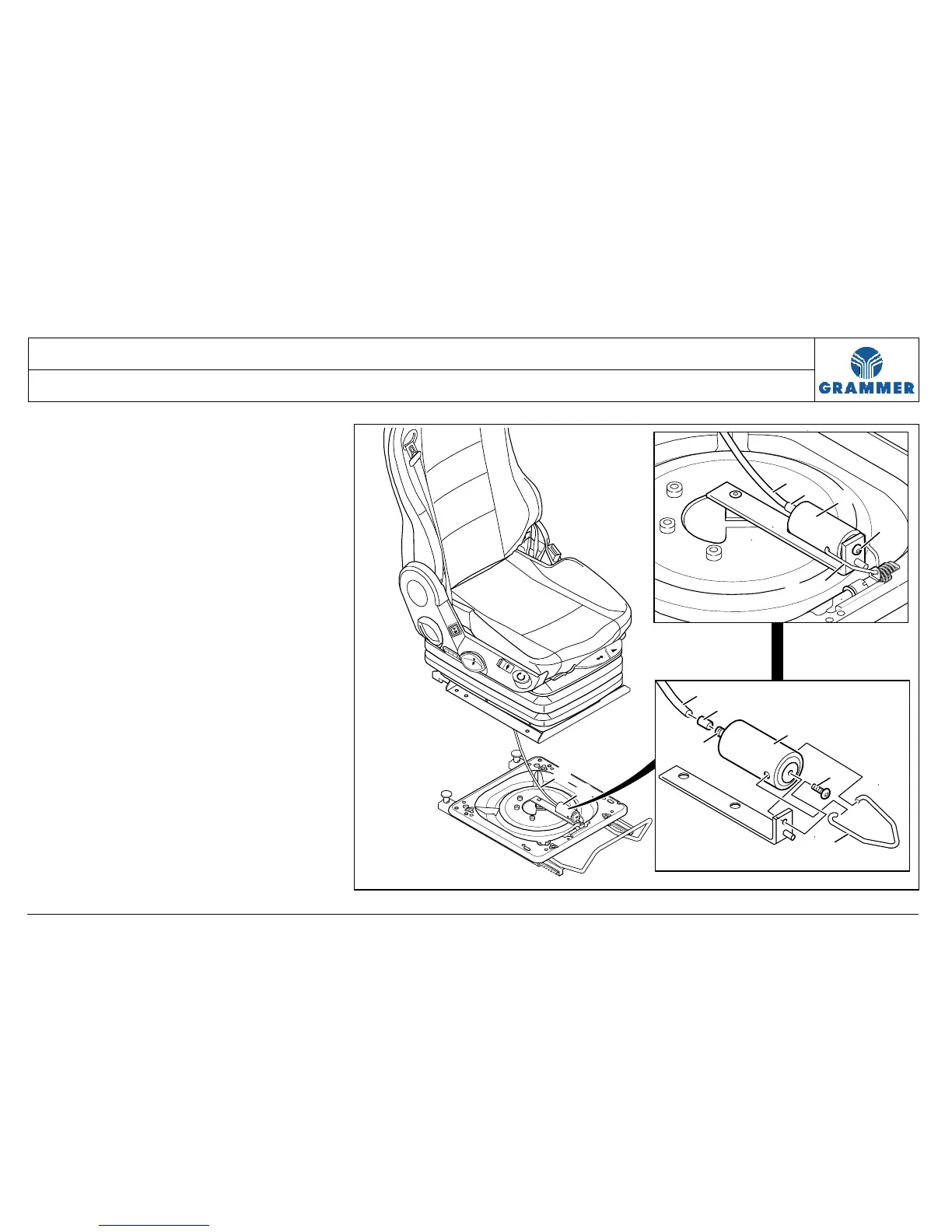 GRAMMER