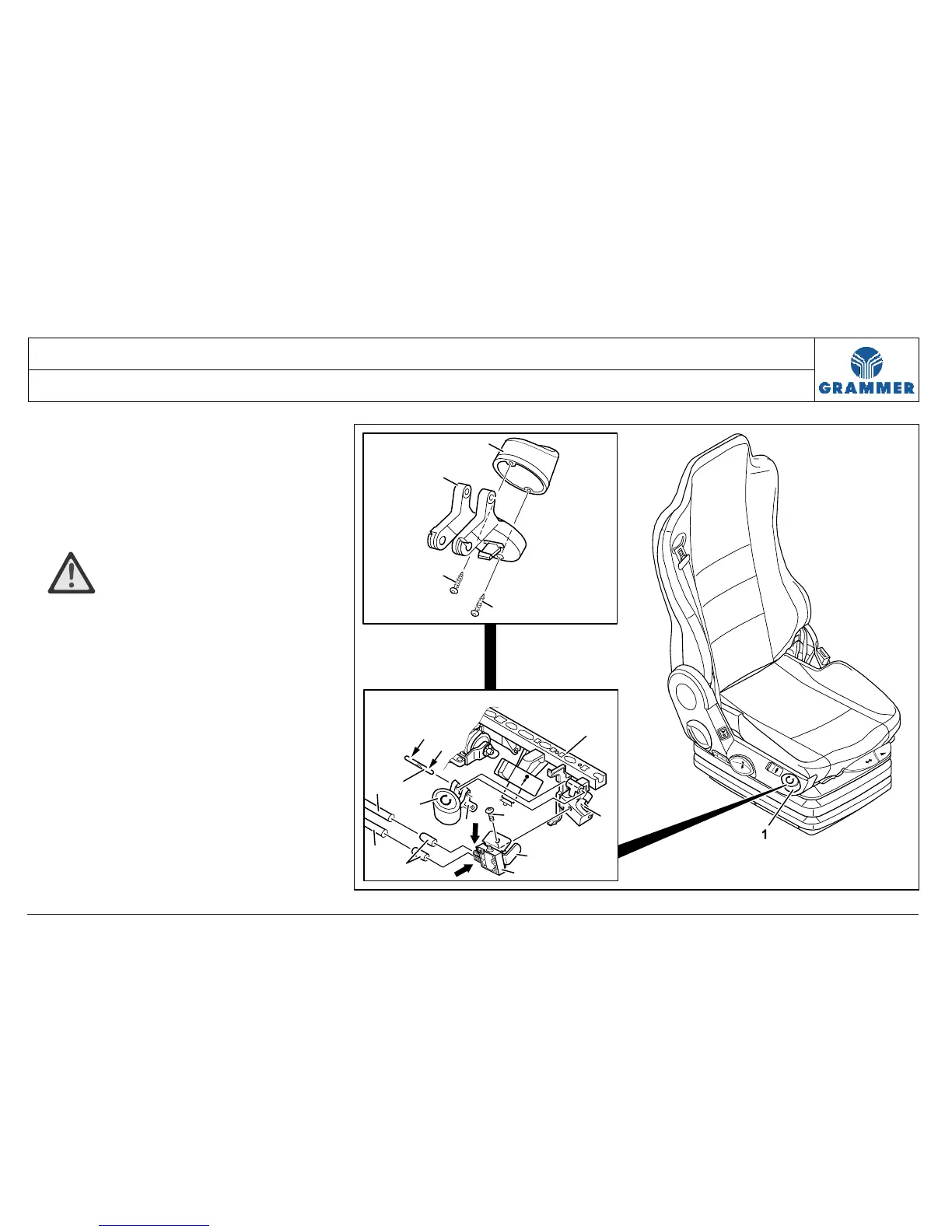 GRAMMER

1