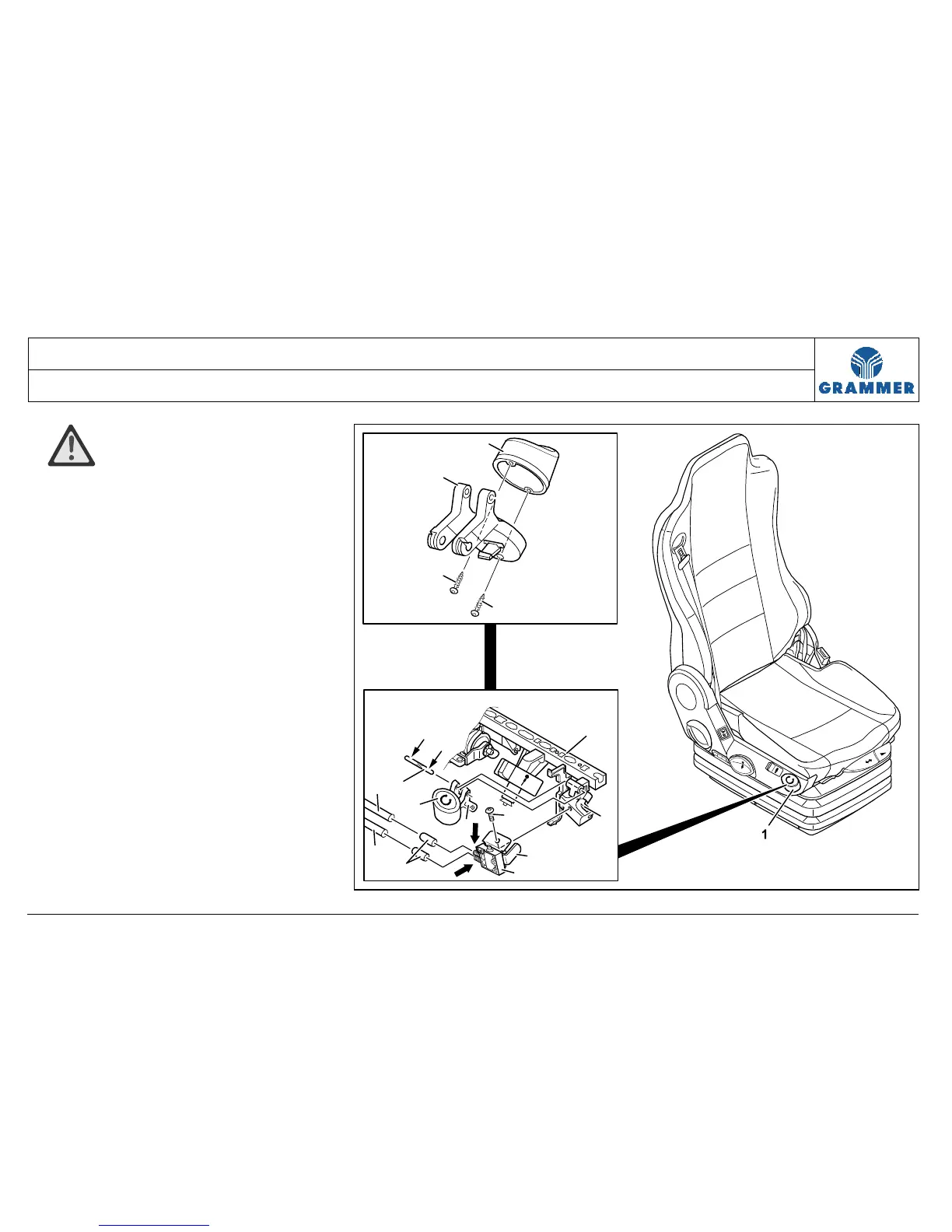 GRAMMER

1