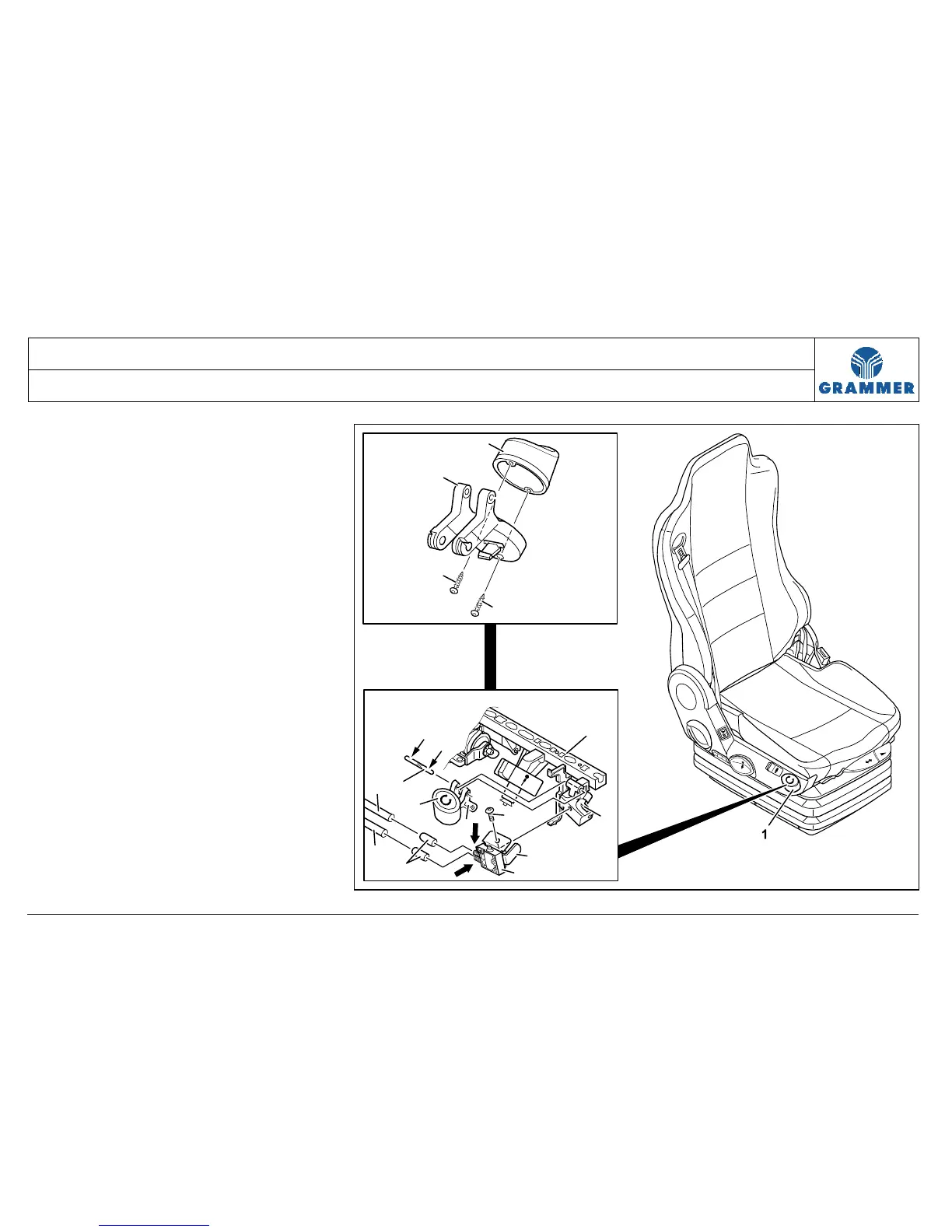 GRAMMER

1