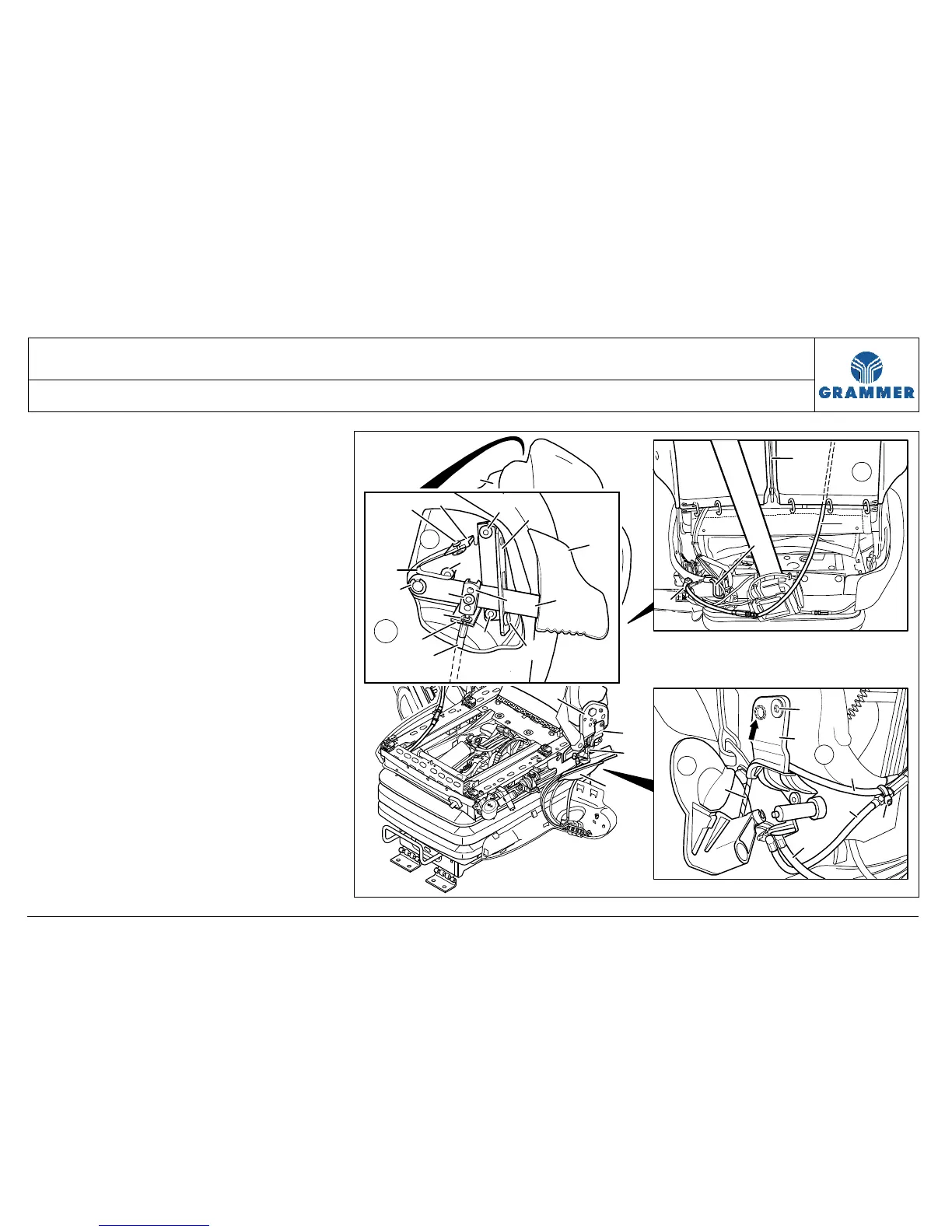 GRAMMER