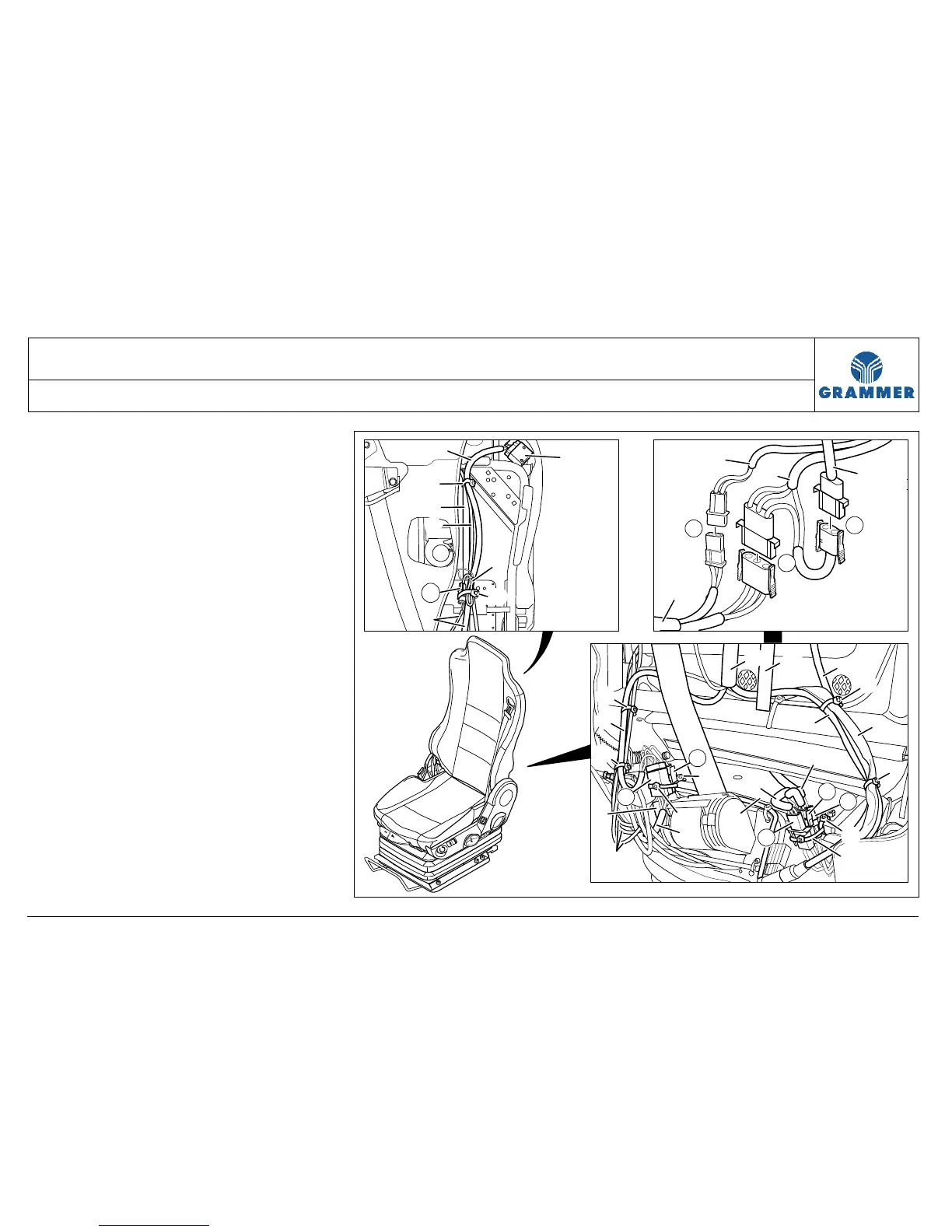 GRAMMER