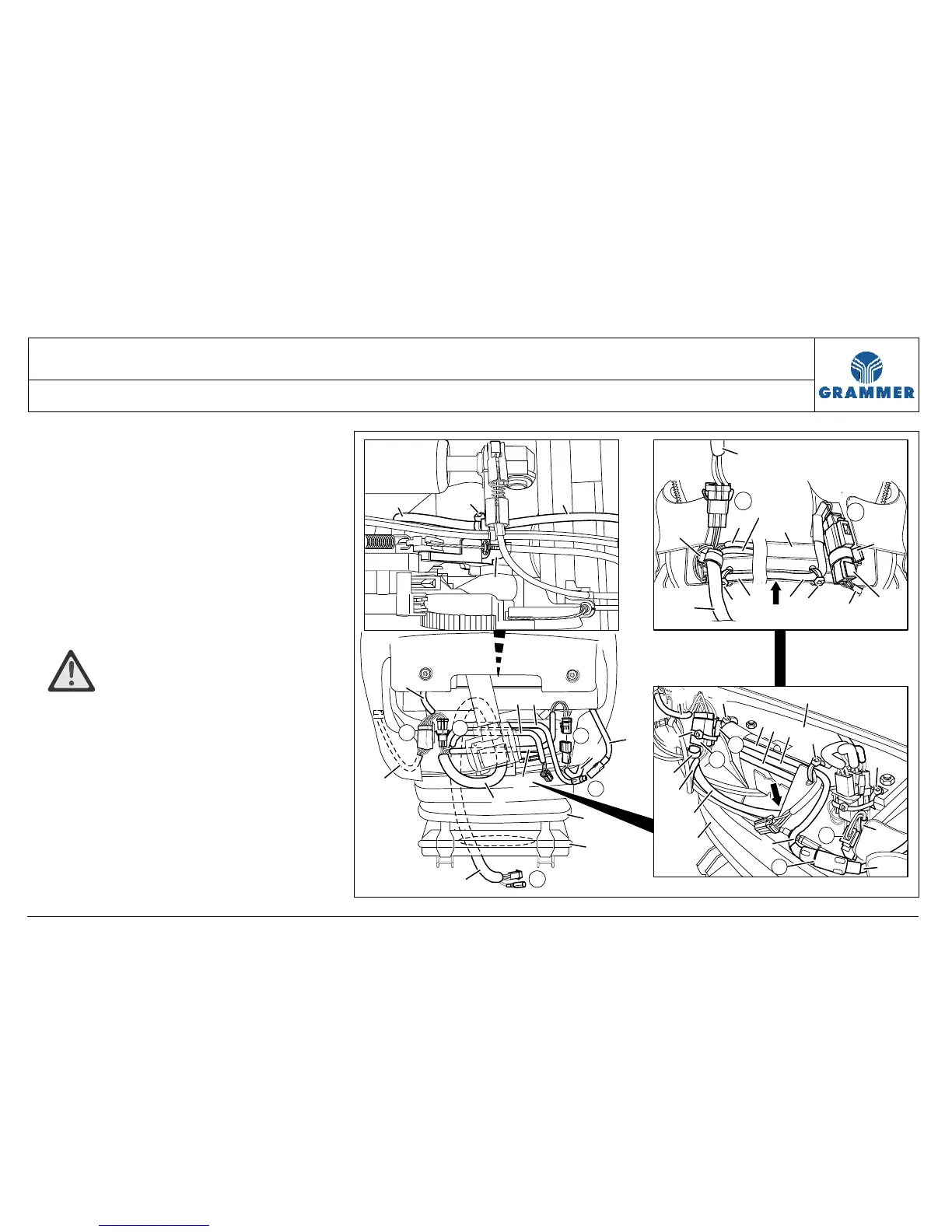 GRAMMER