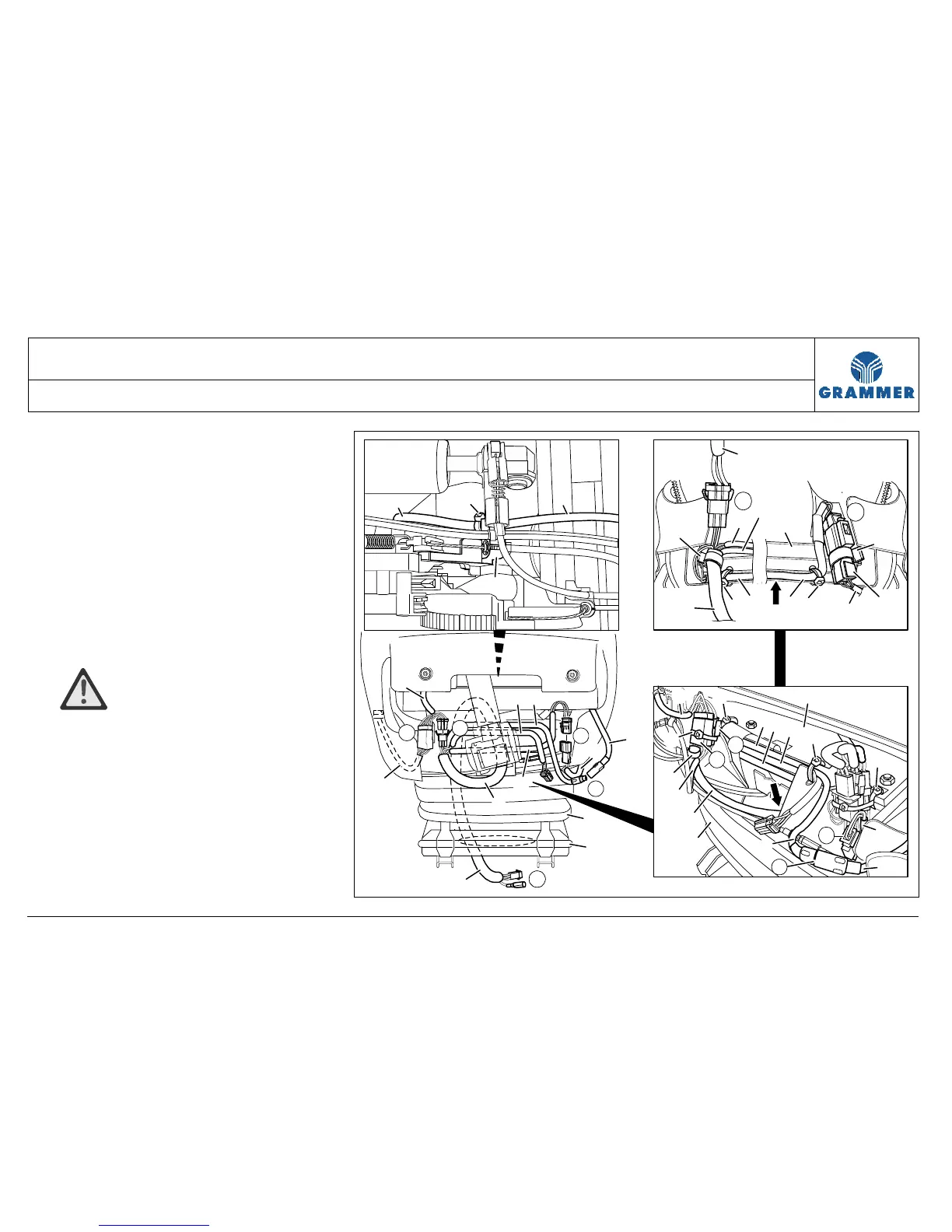 GRAMMER