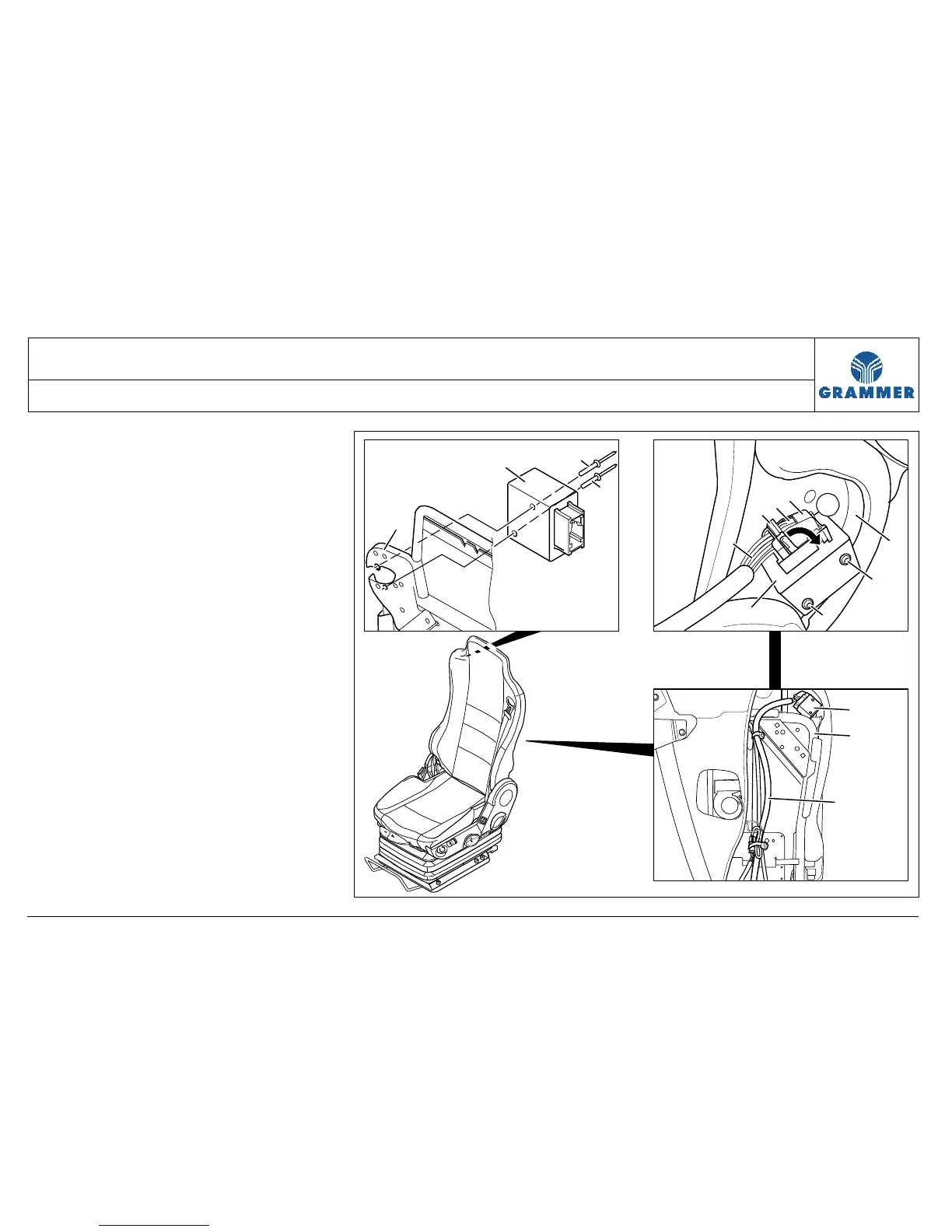 GRAMMER