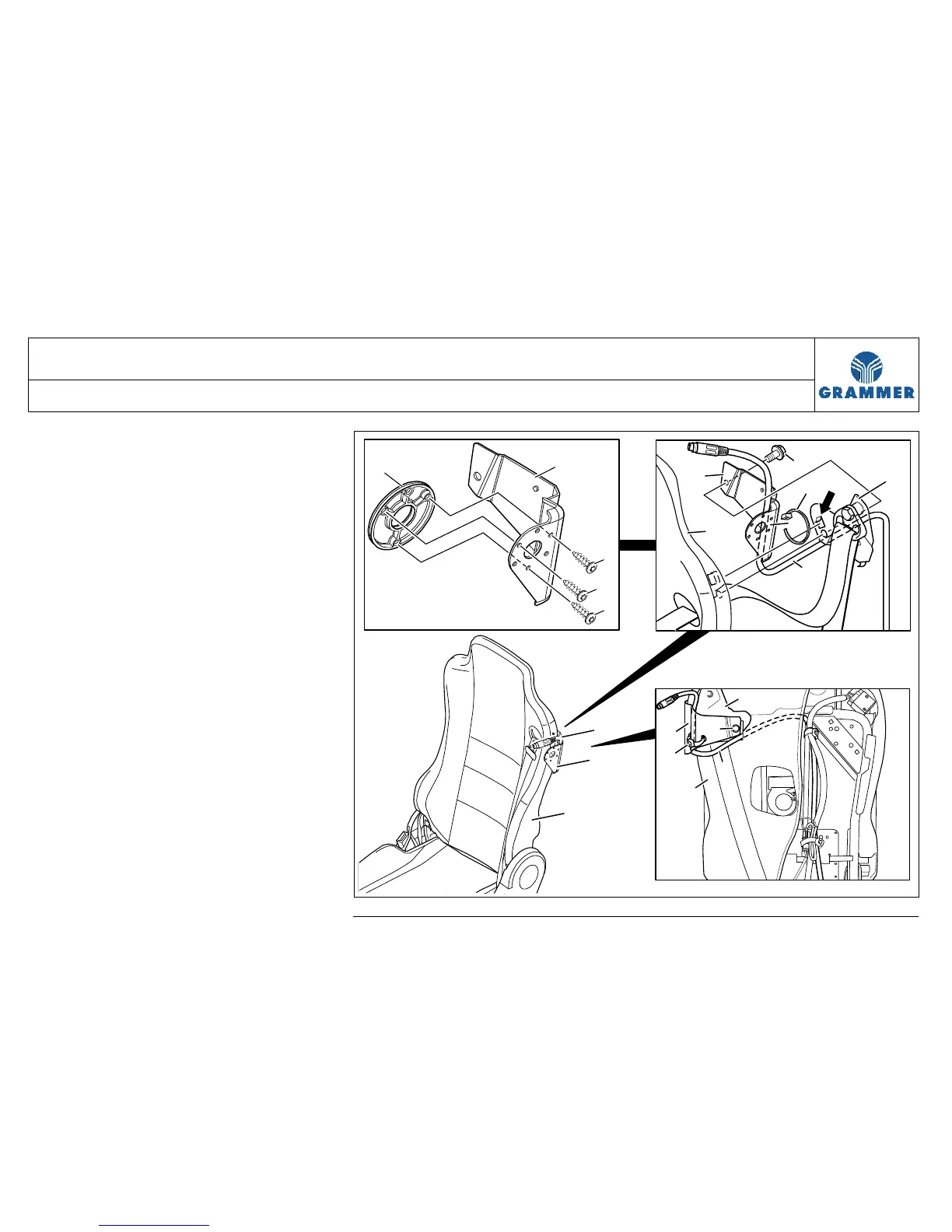 GRAMMER