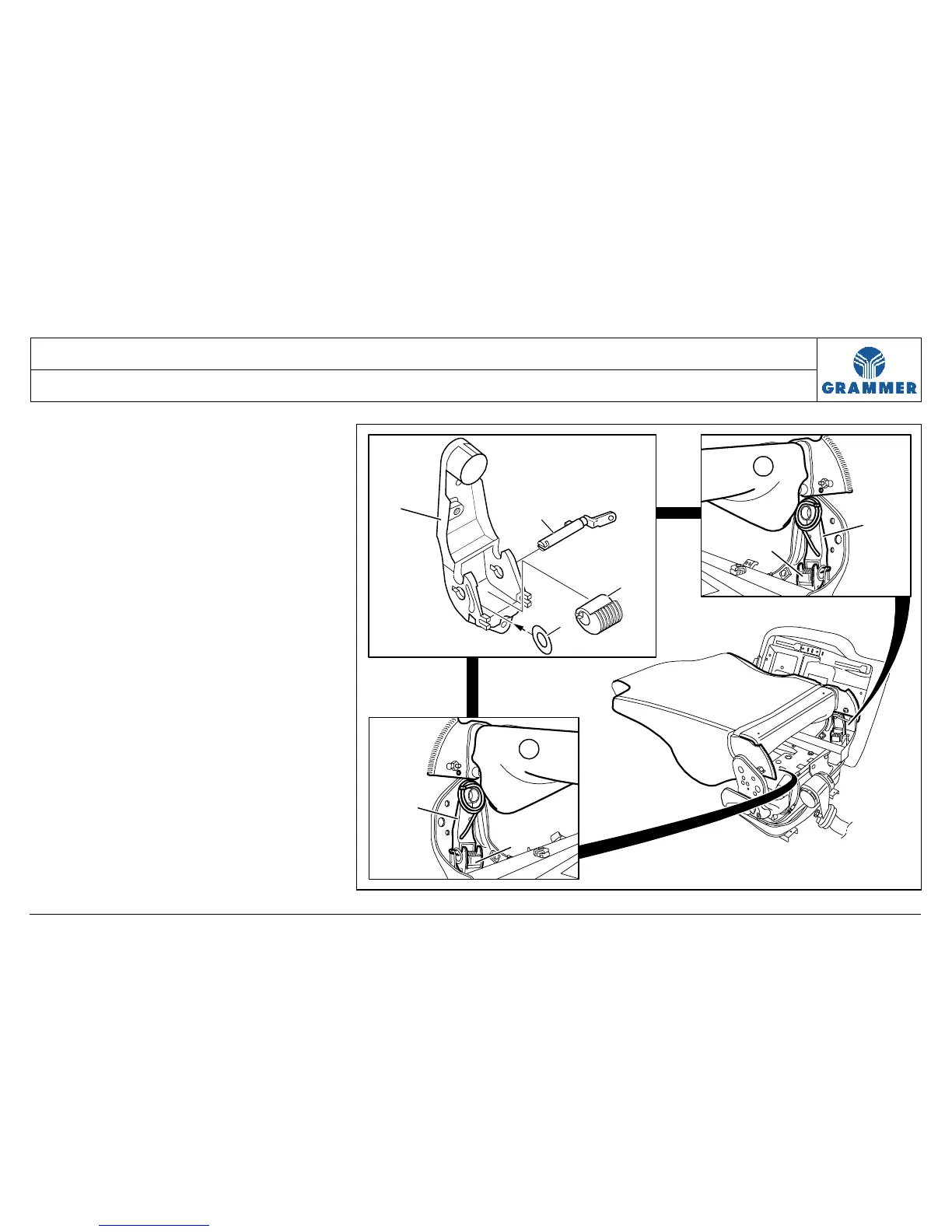 GRAMMER