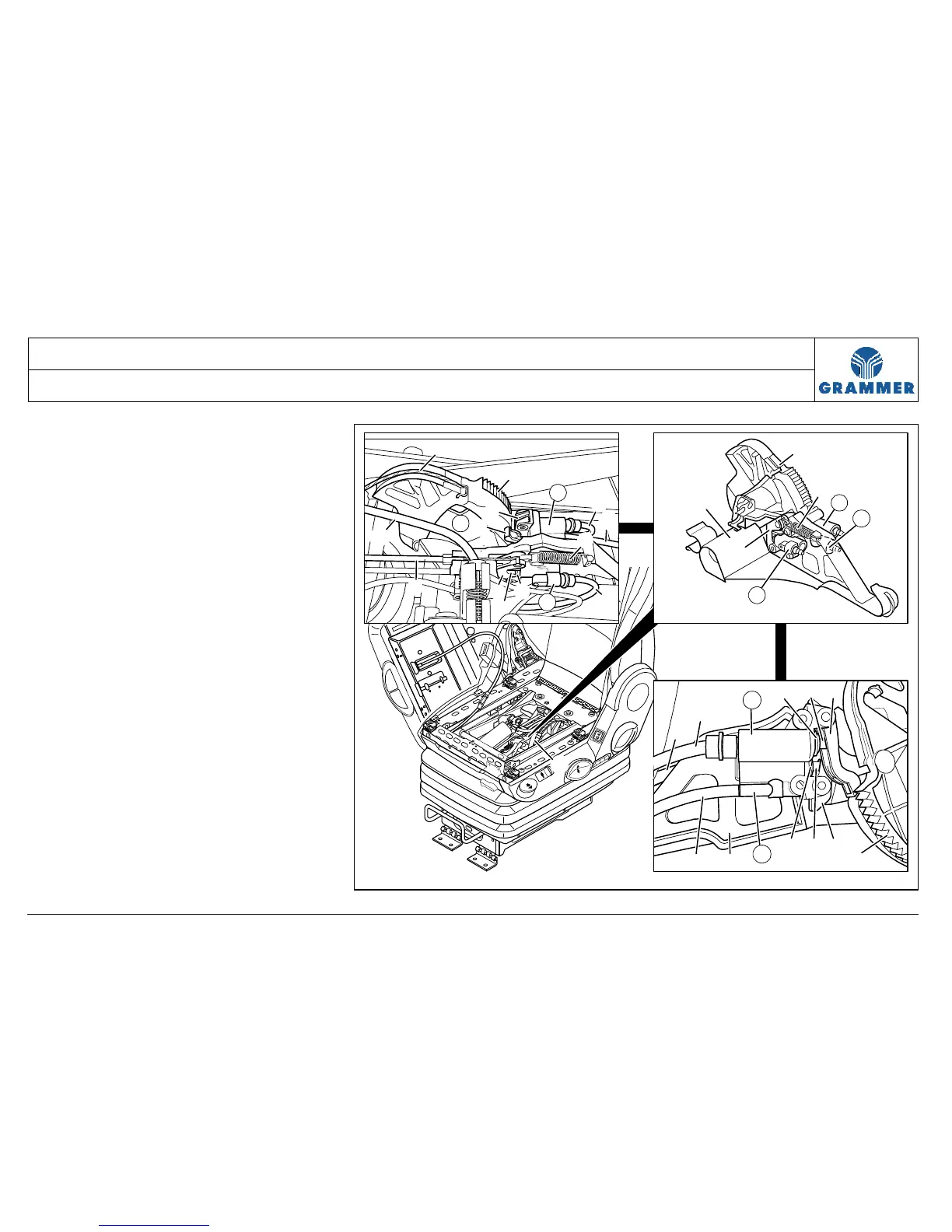 GRAMMER