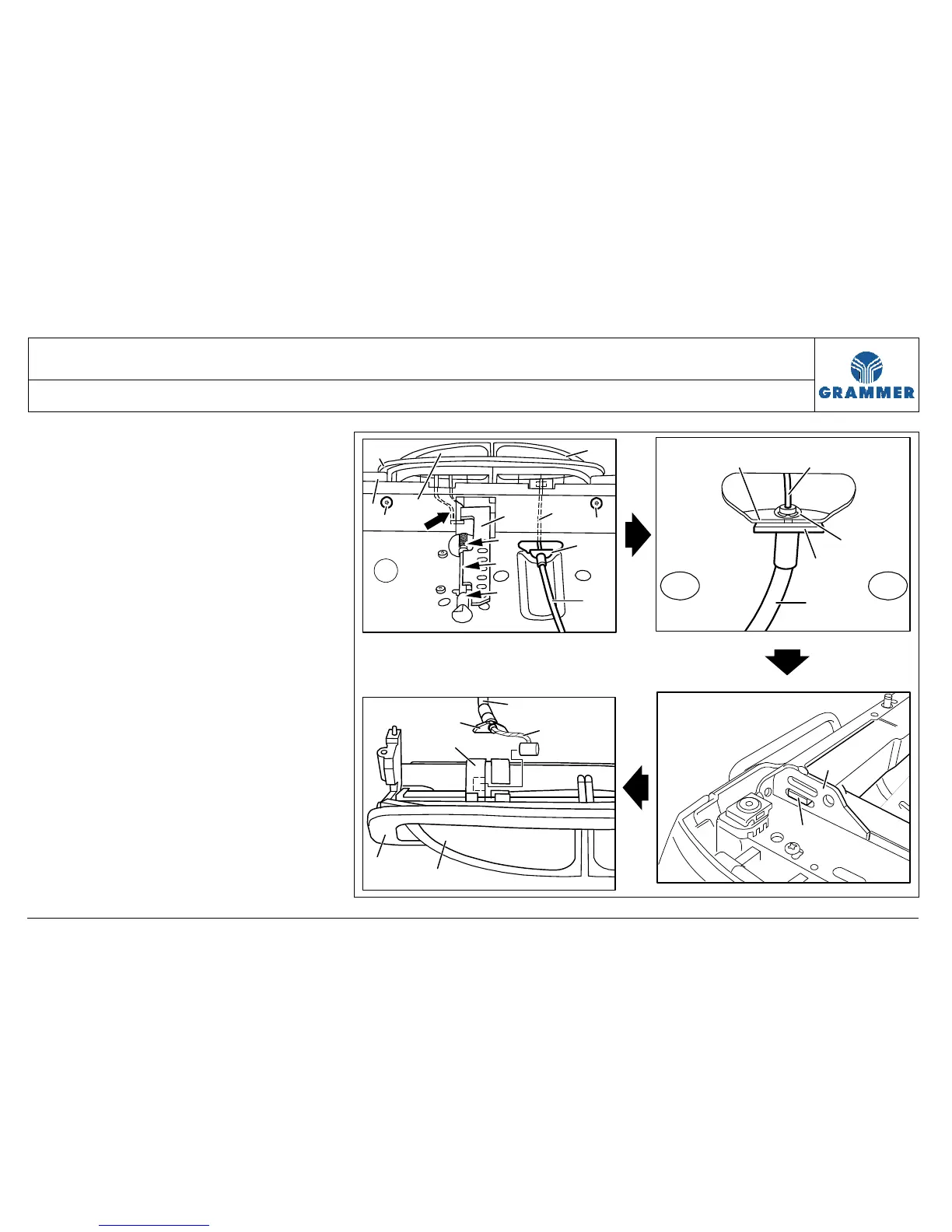 GRAMMER