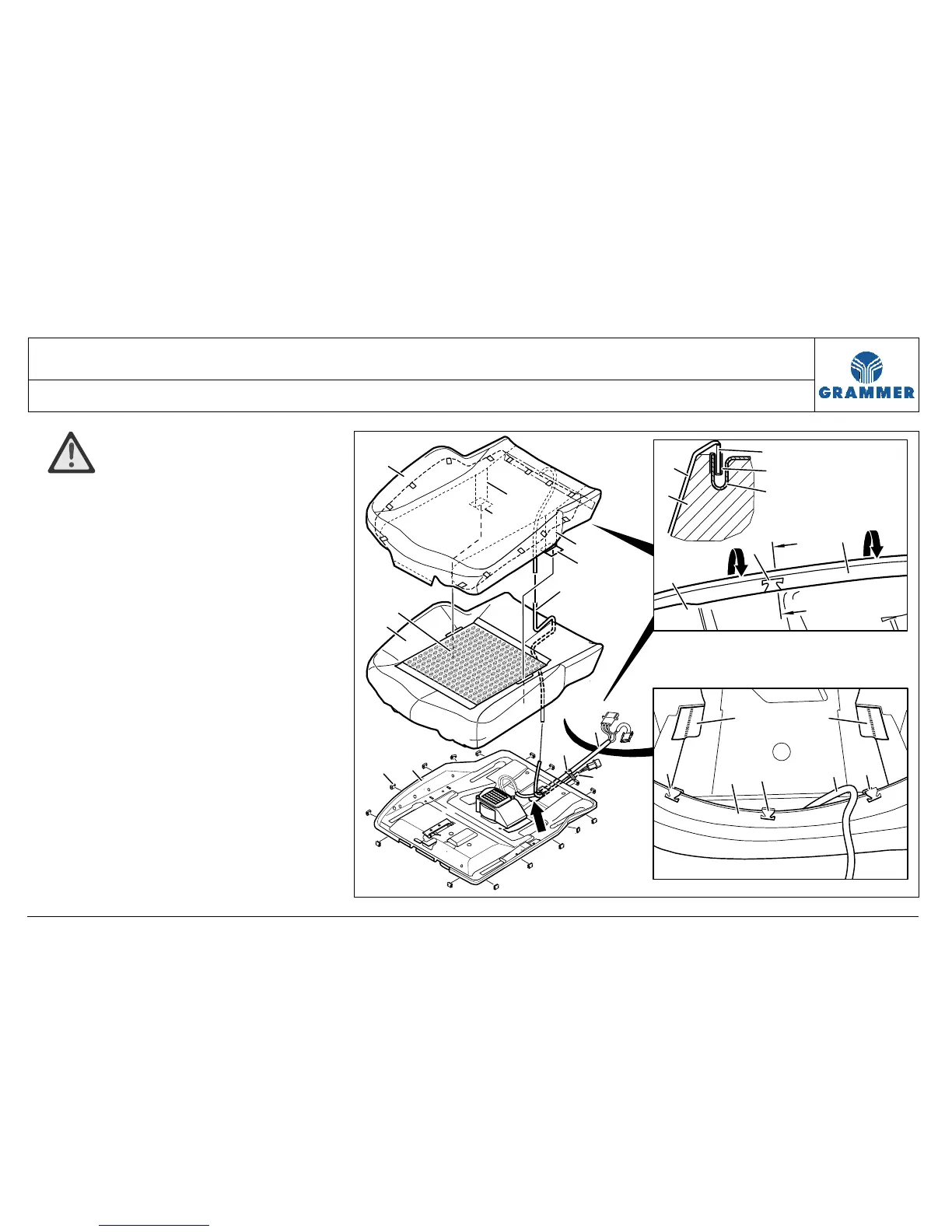 GRAMMER