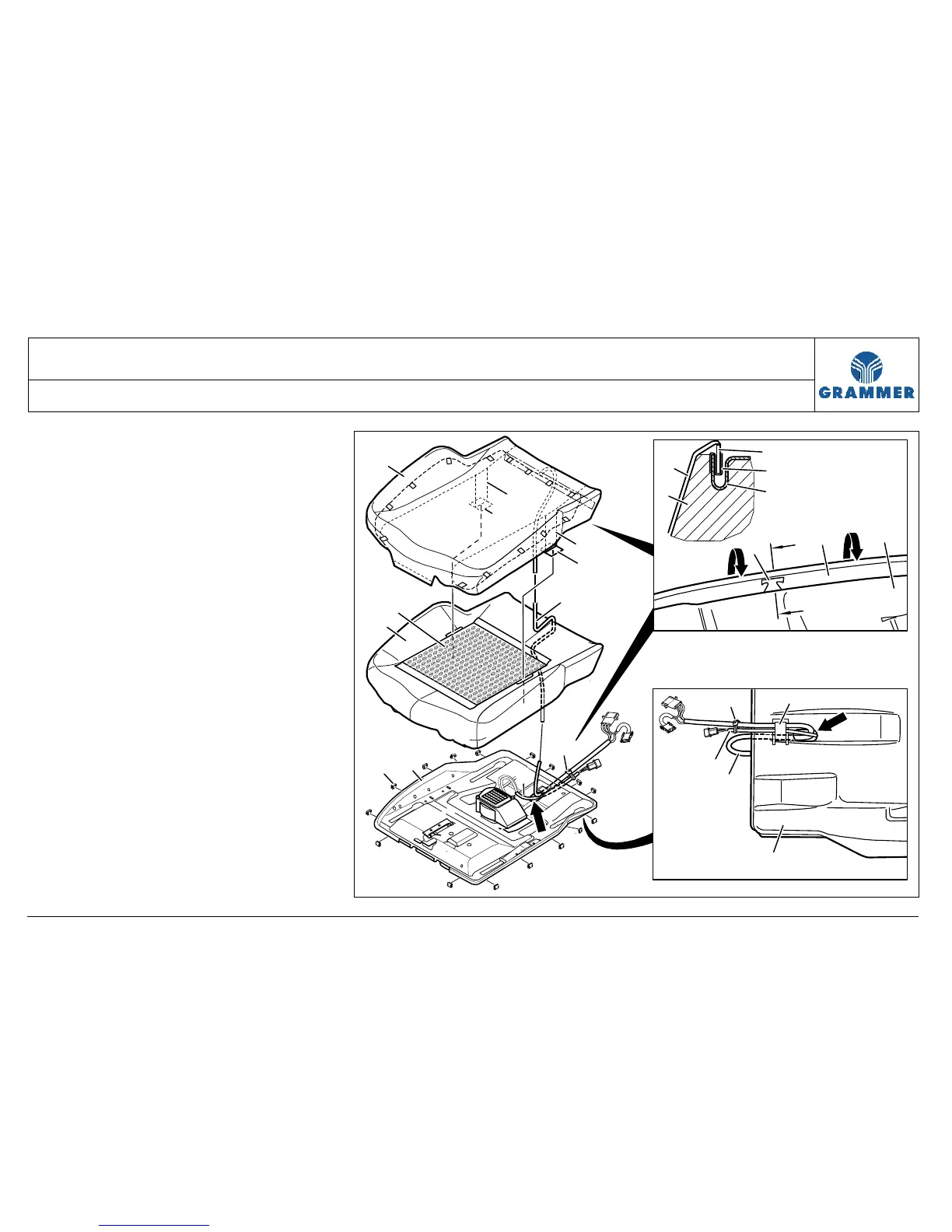 GRAMMER