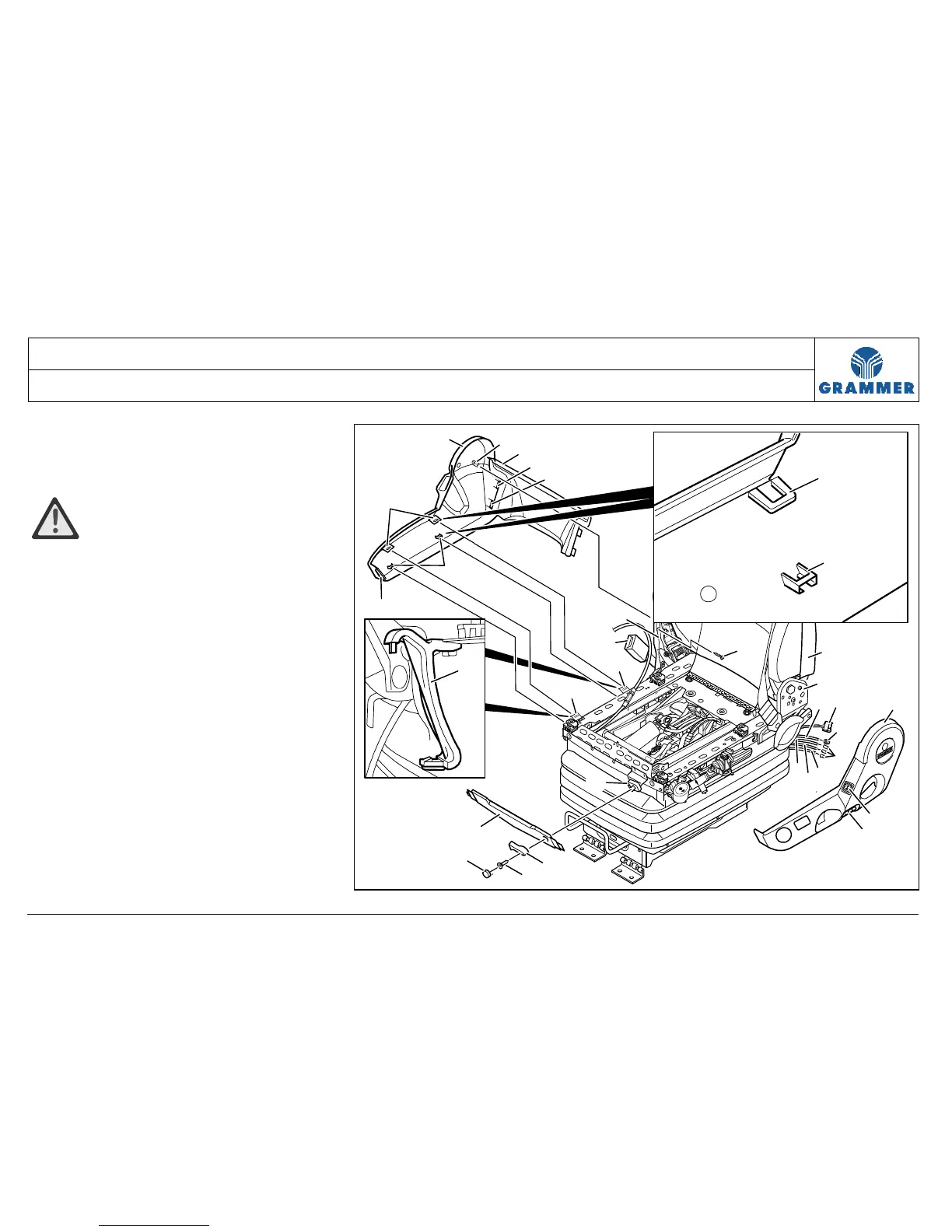 GRAMMER