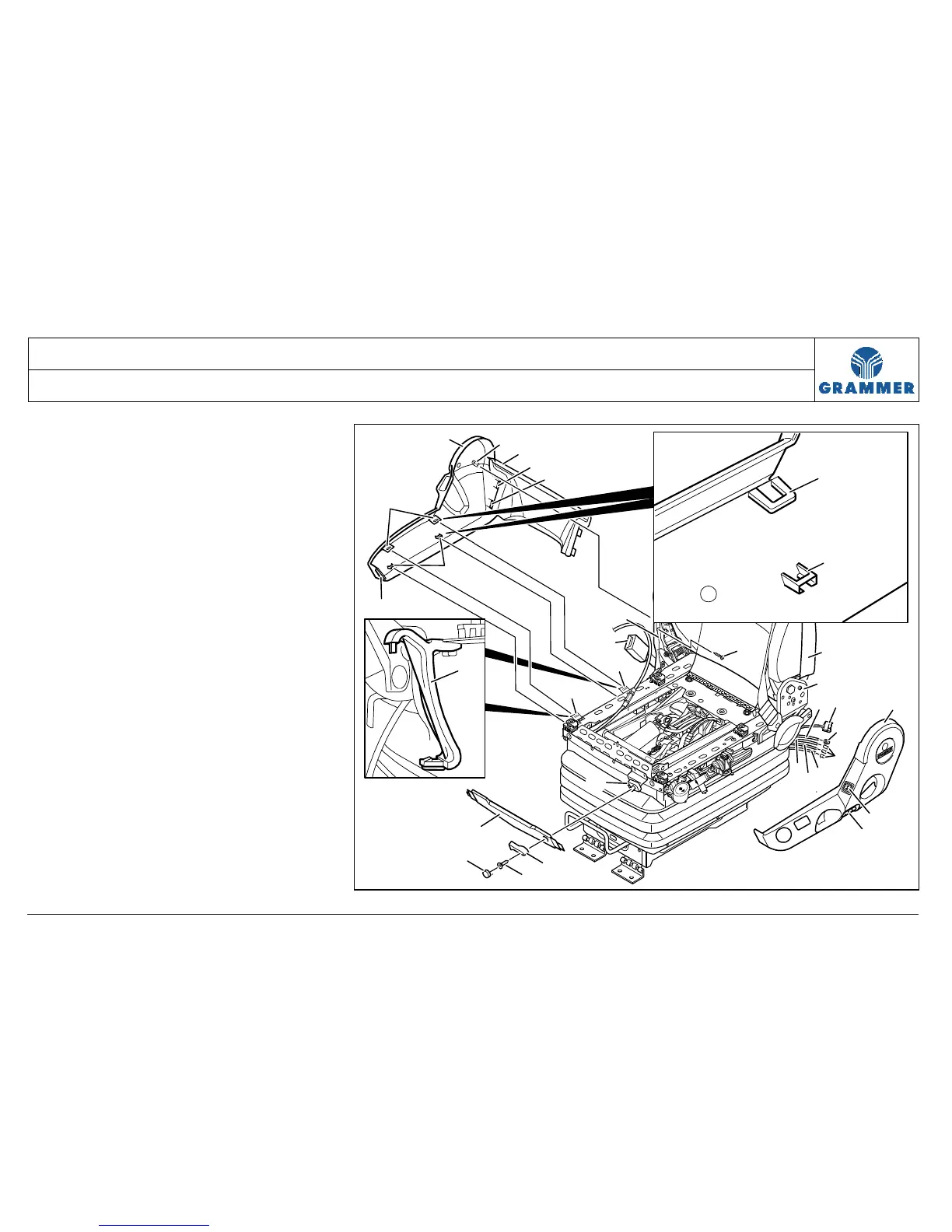 GRAMMER