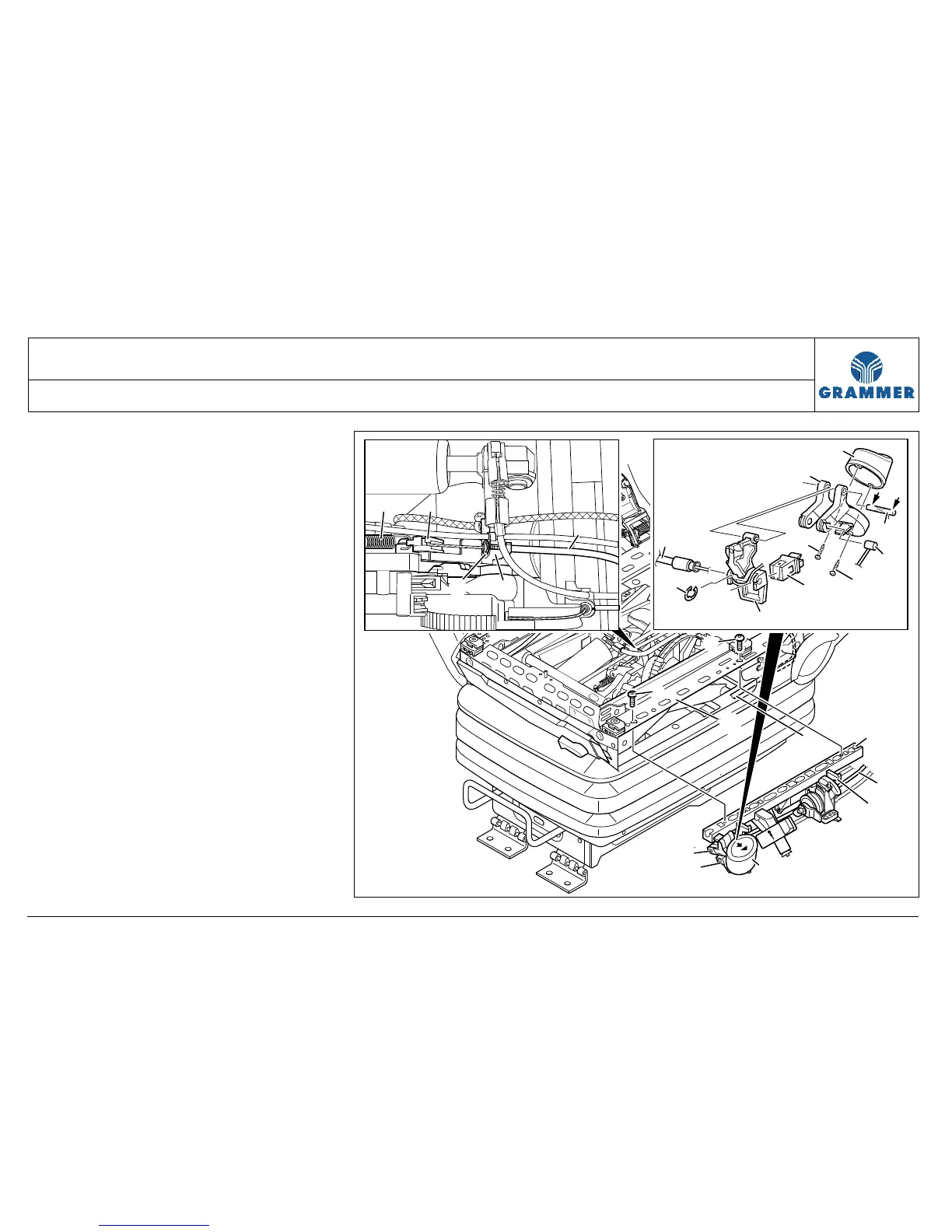 GRAMMER