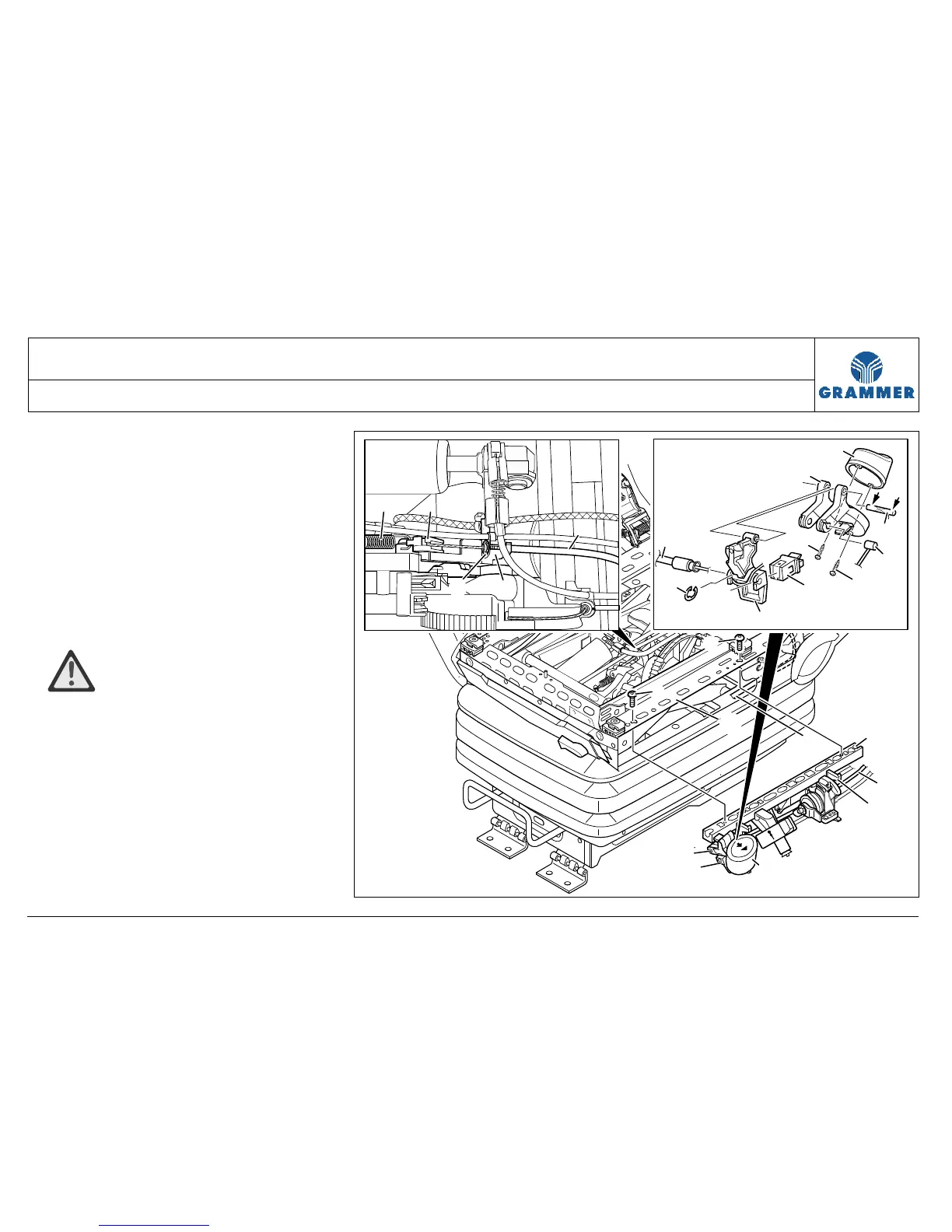 GRAMMER