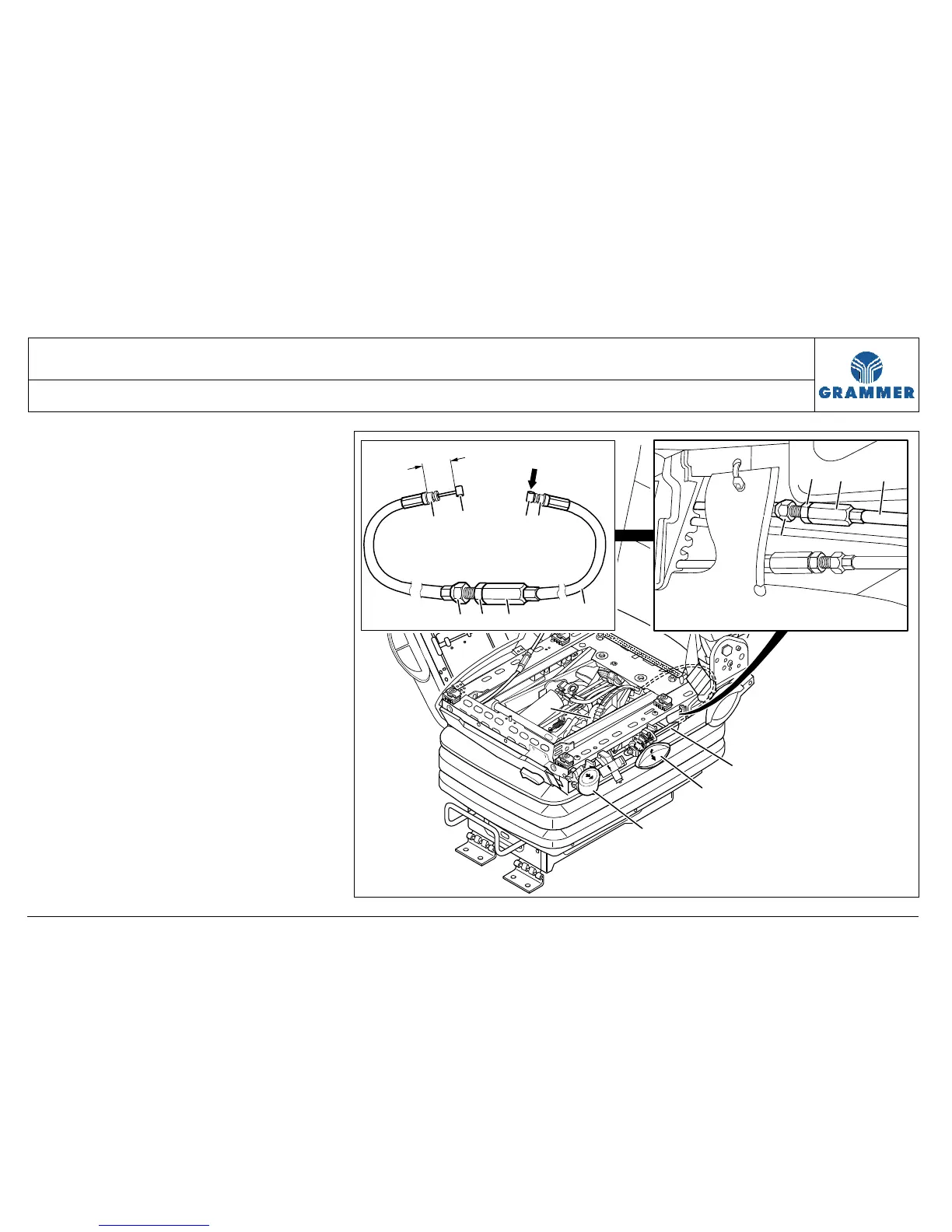 GRAMMER