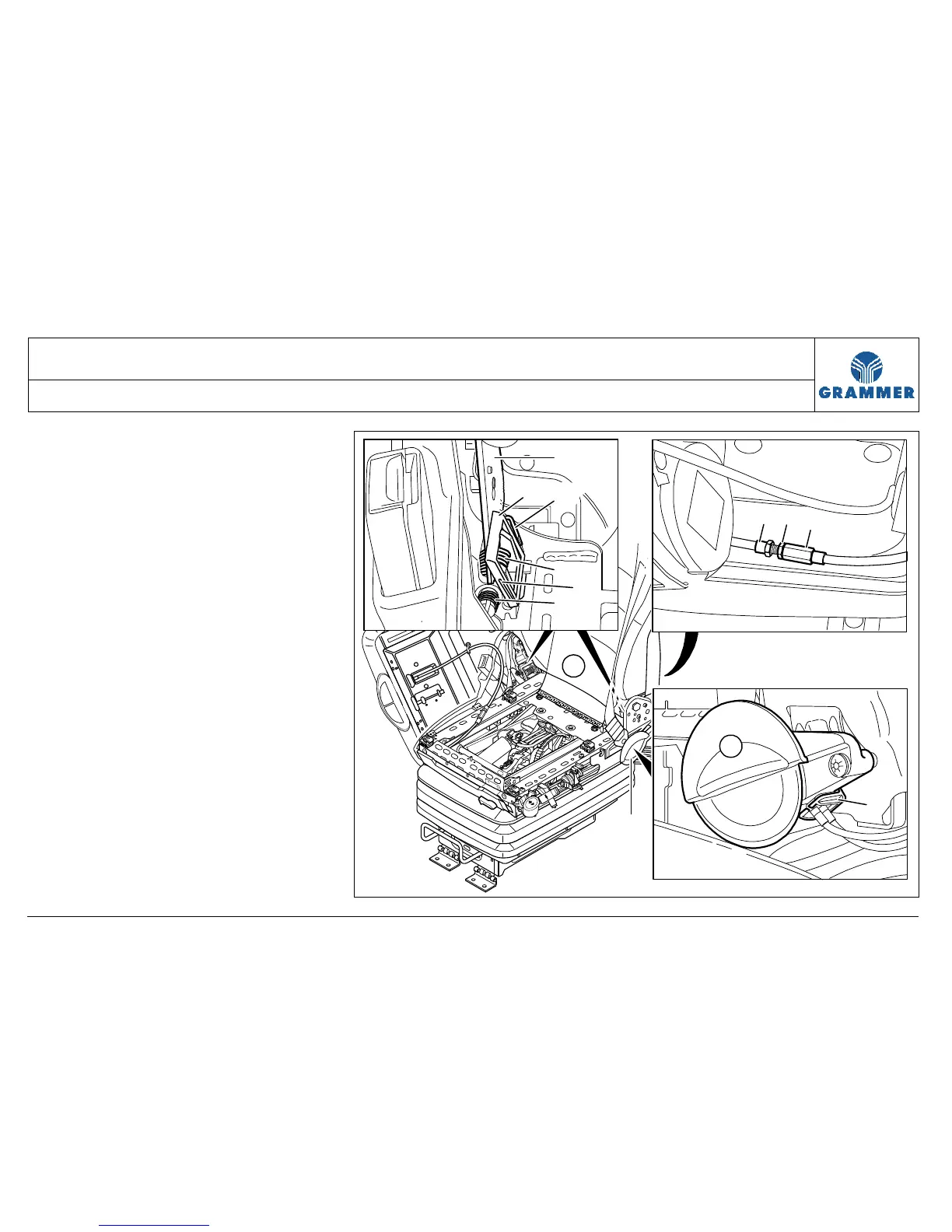 GRAMMER