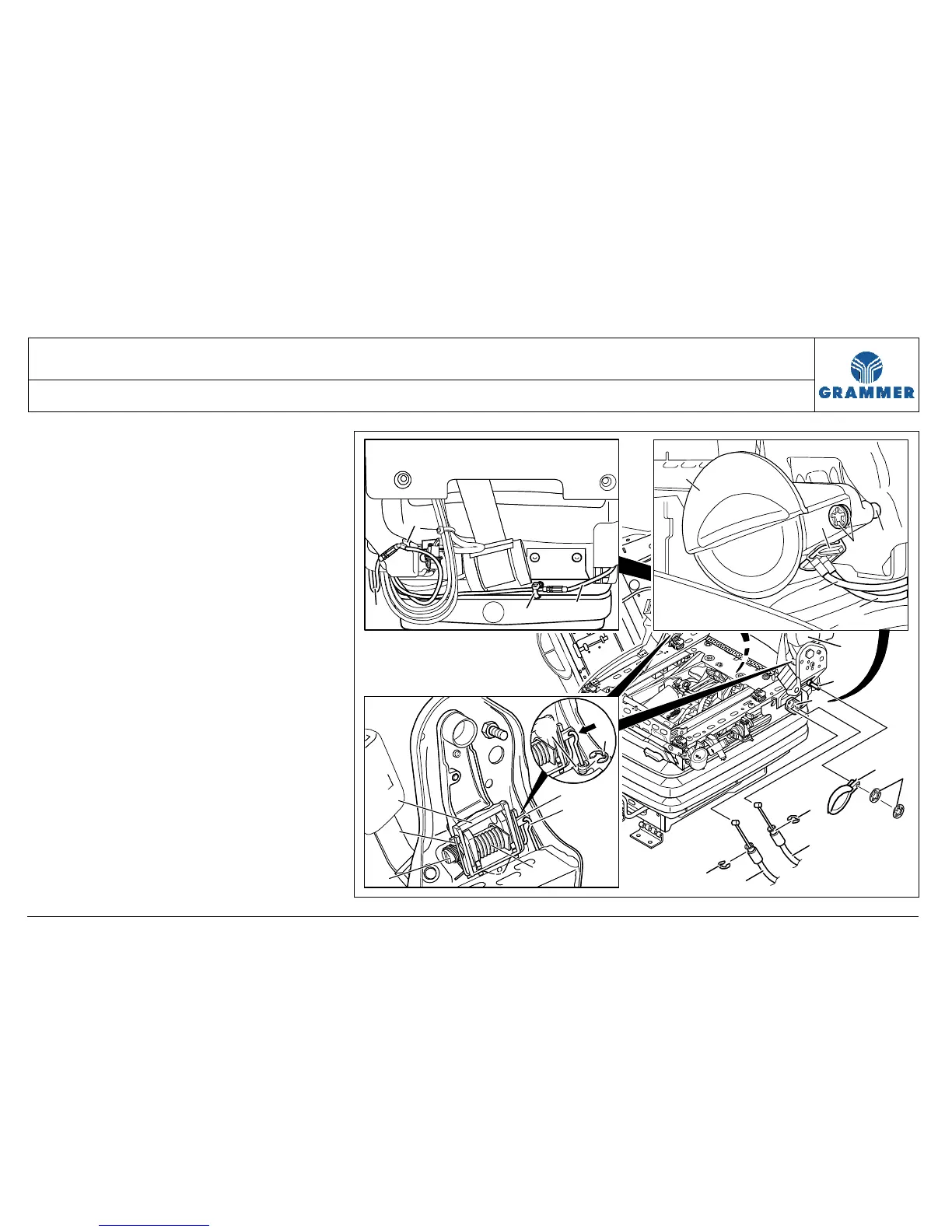 GRAMMER