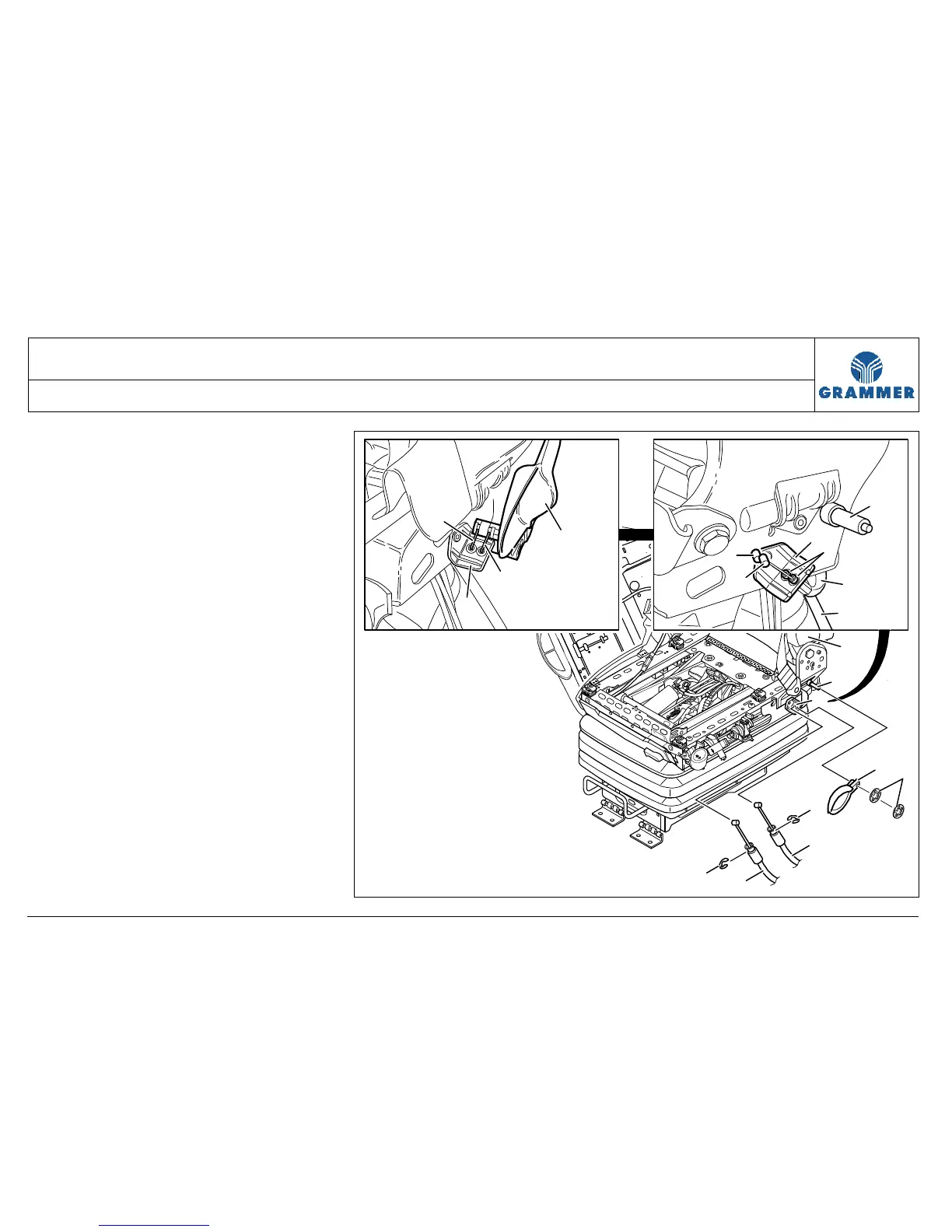 GRAMMER