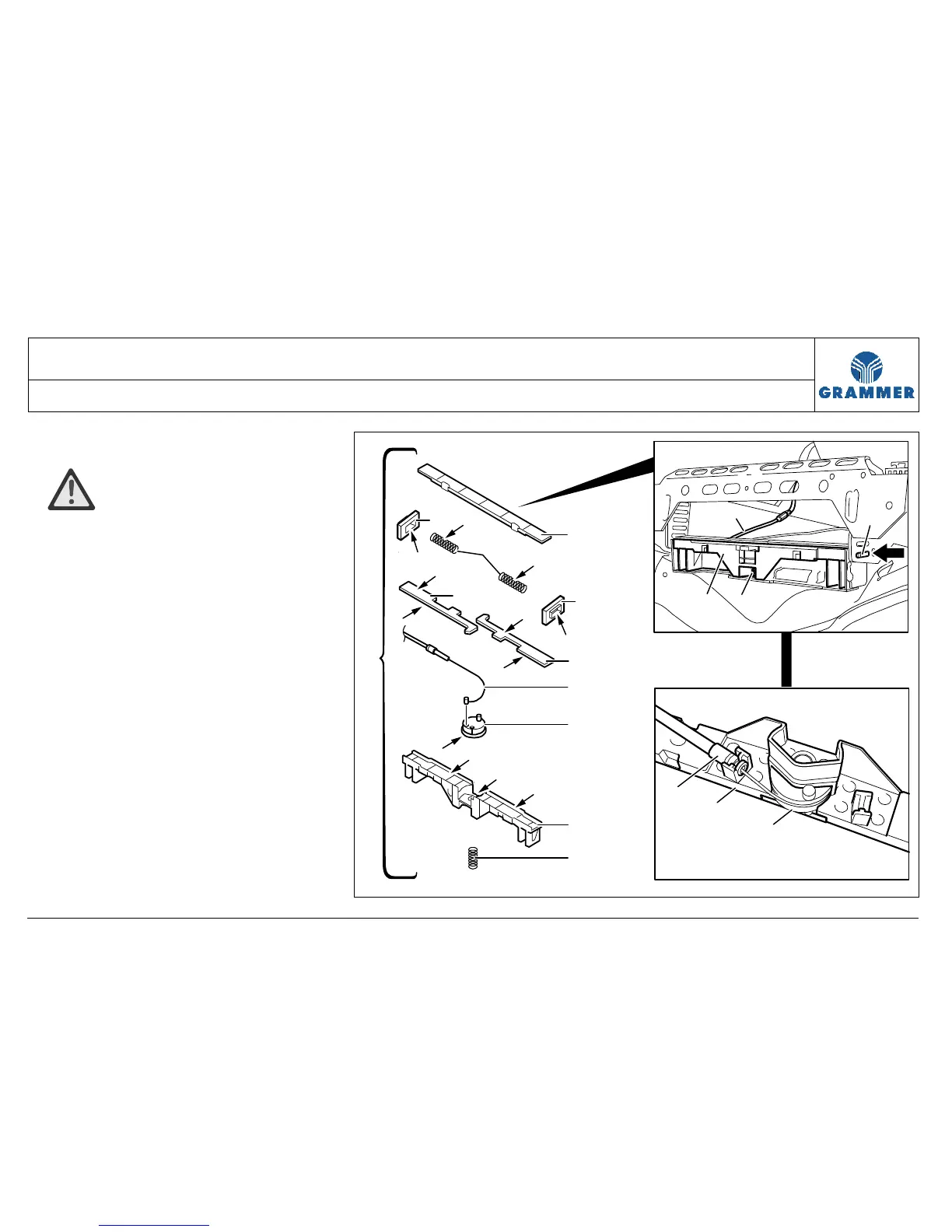 GRAMMER