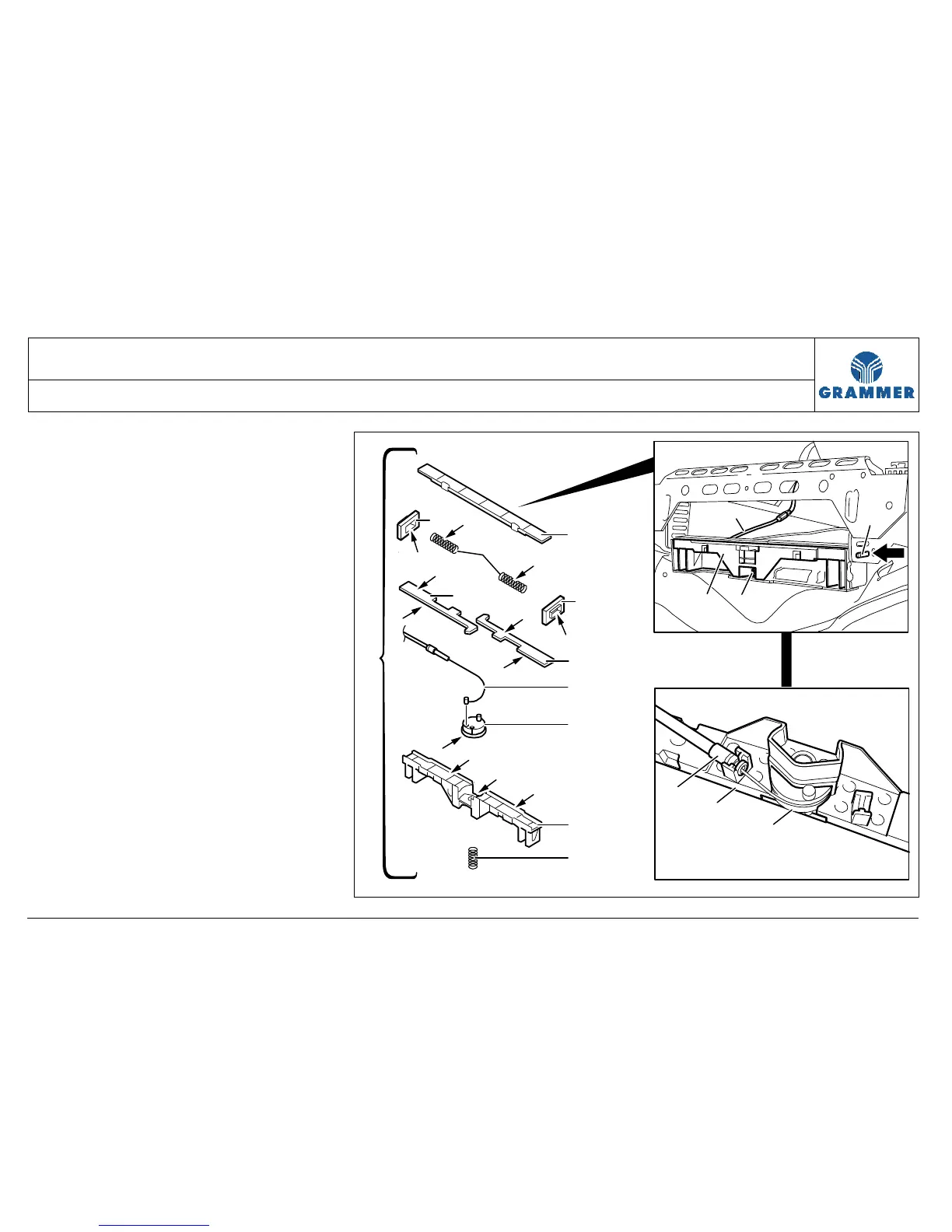 GRAMMER