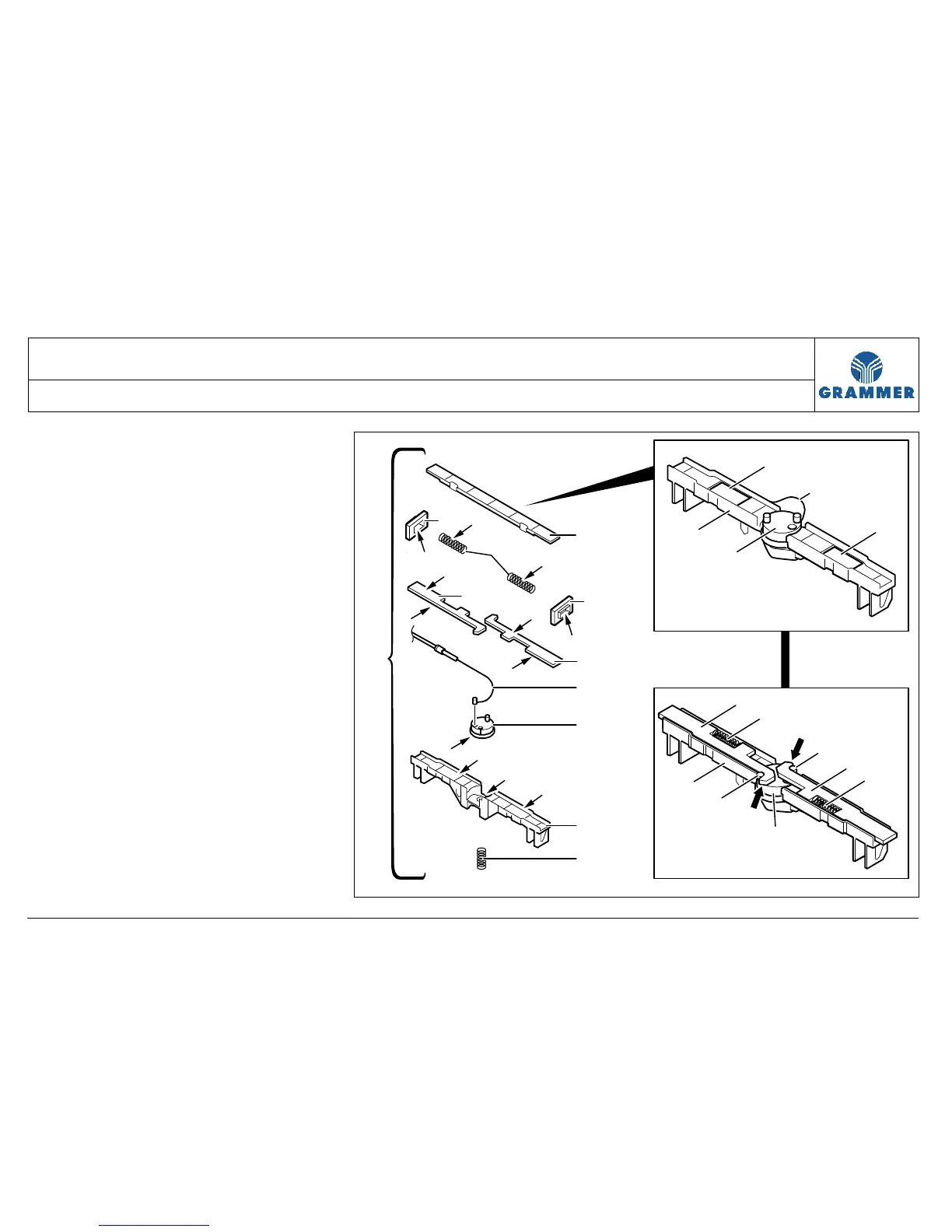 GRAMMER