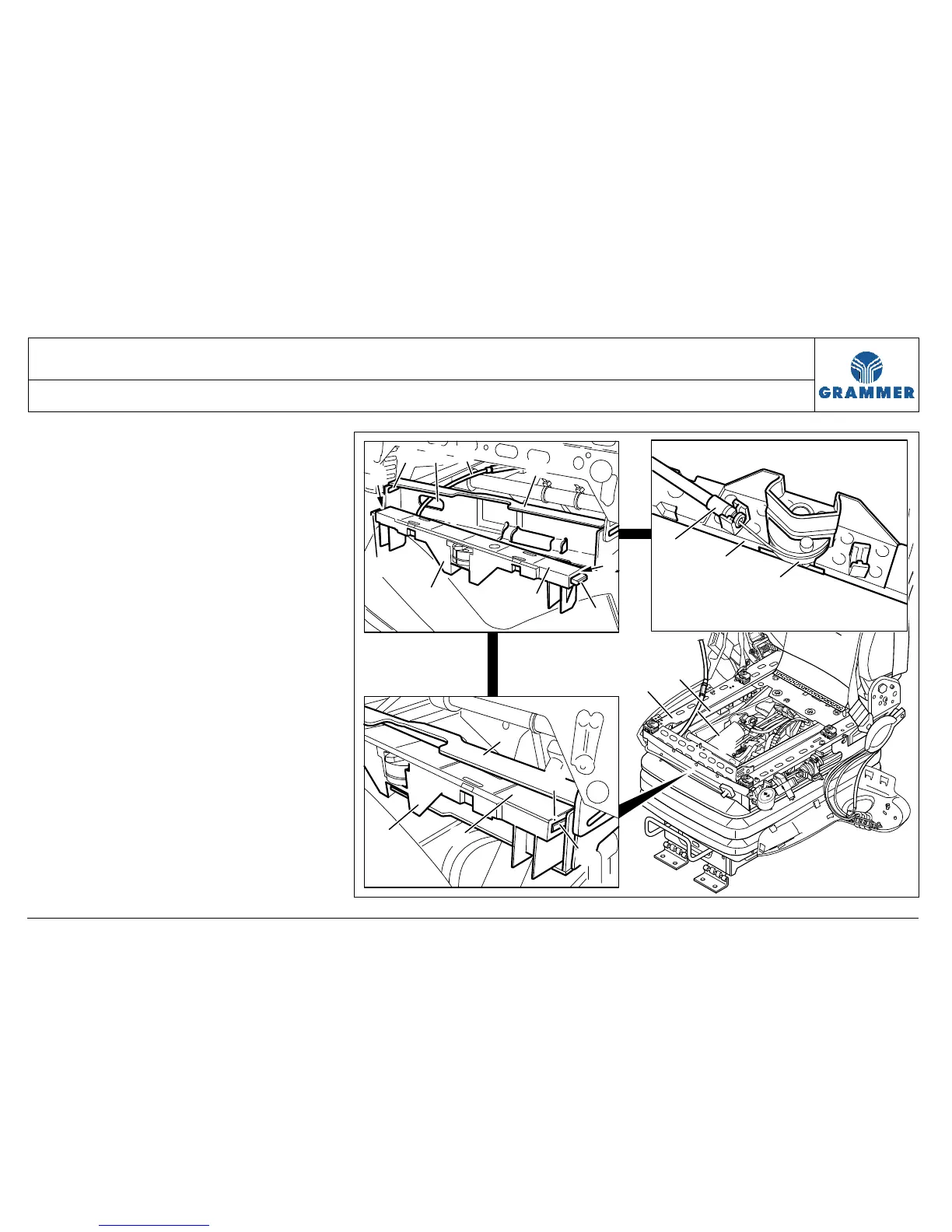 GRAMMER