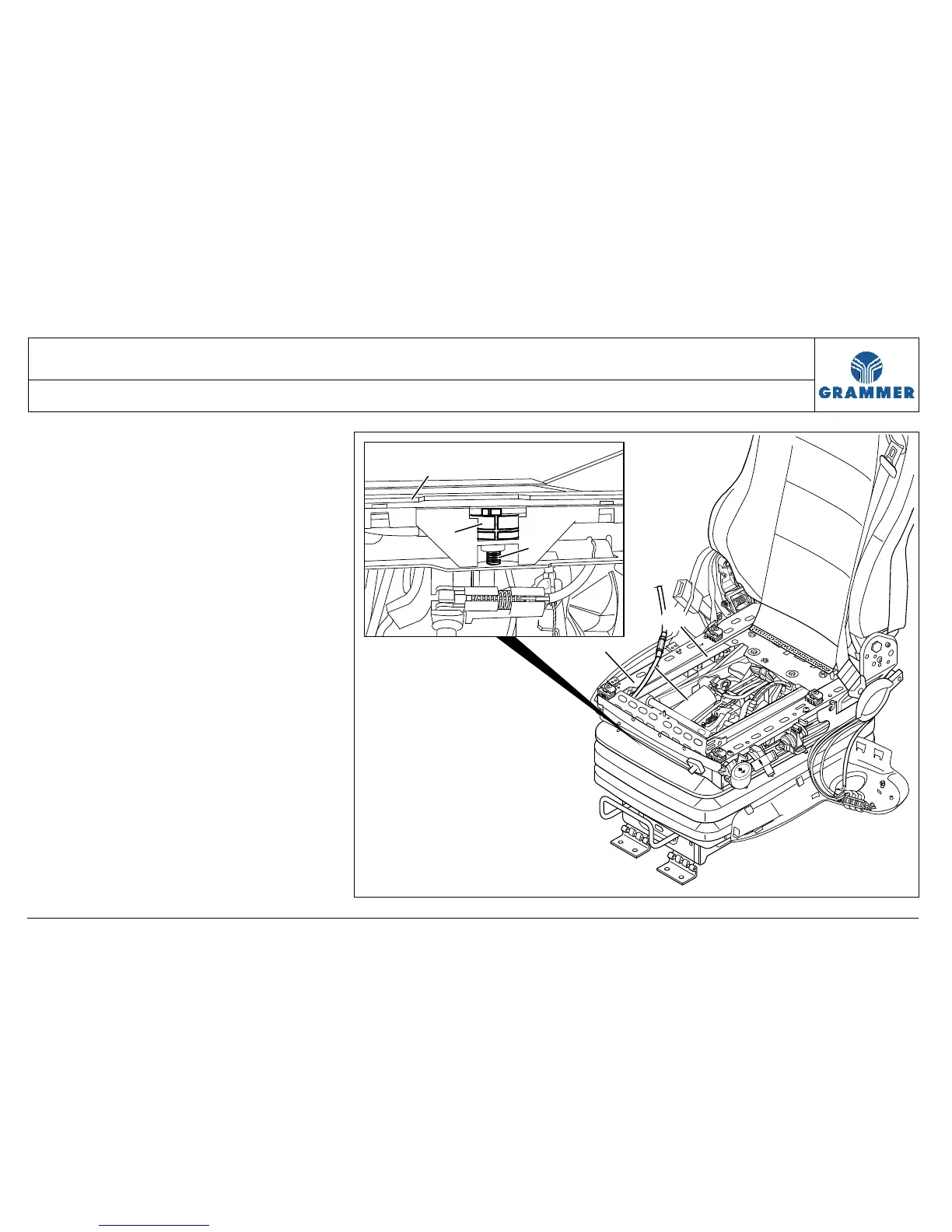 GRAMMER