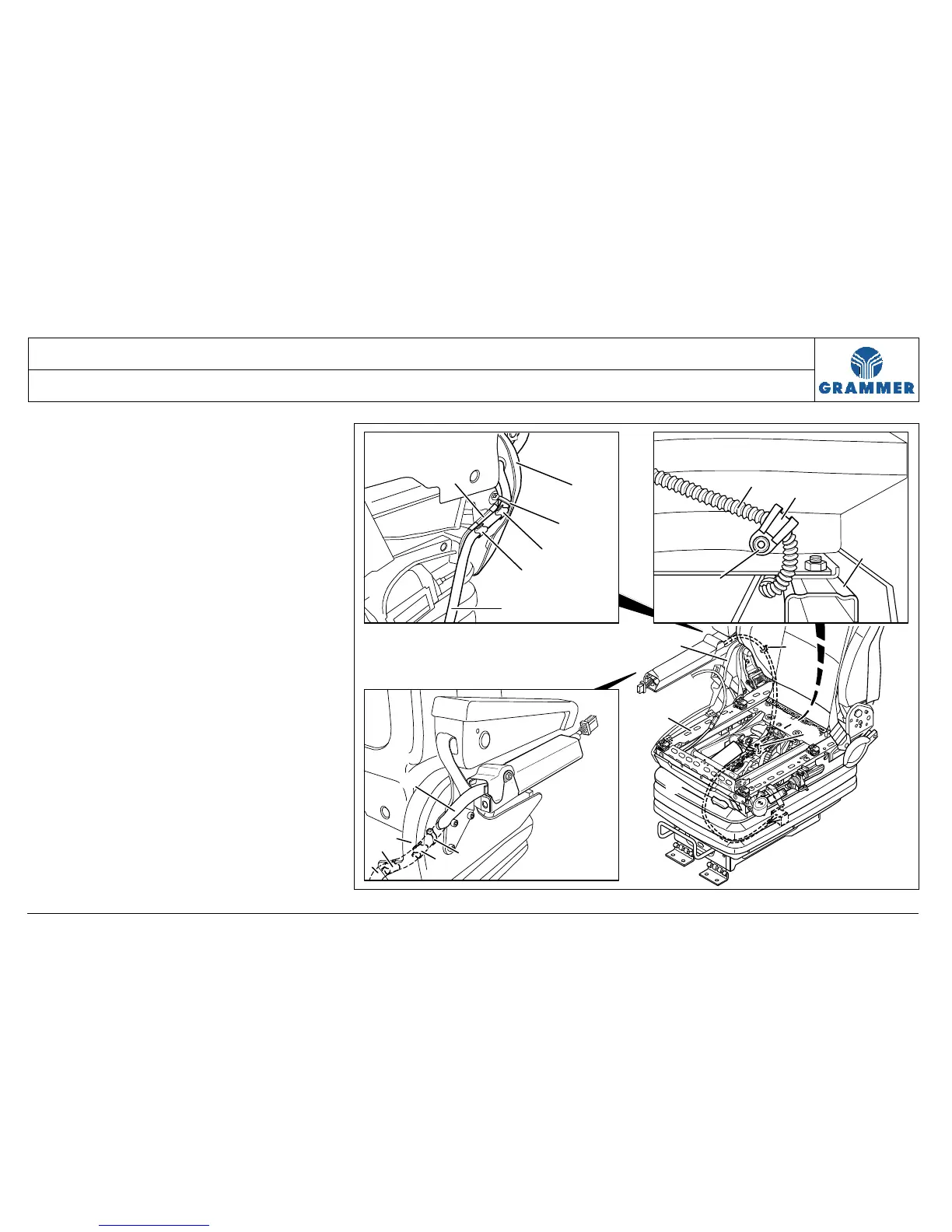 GRAMMER