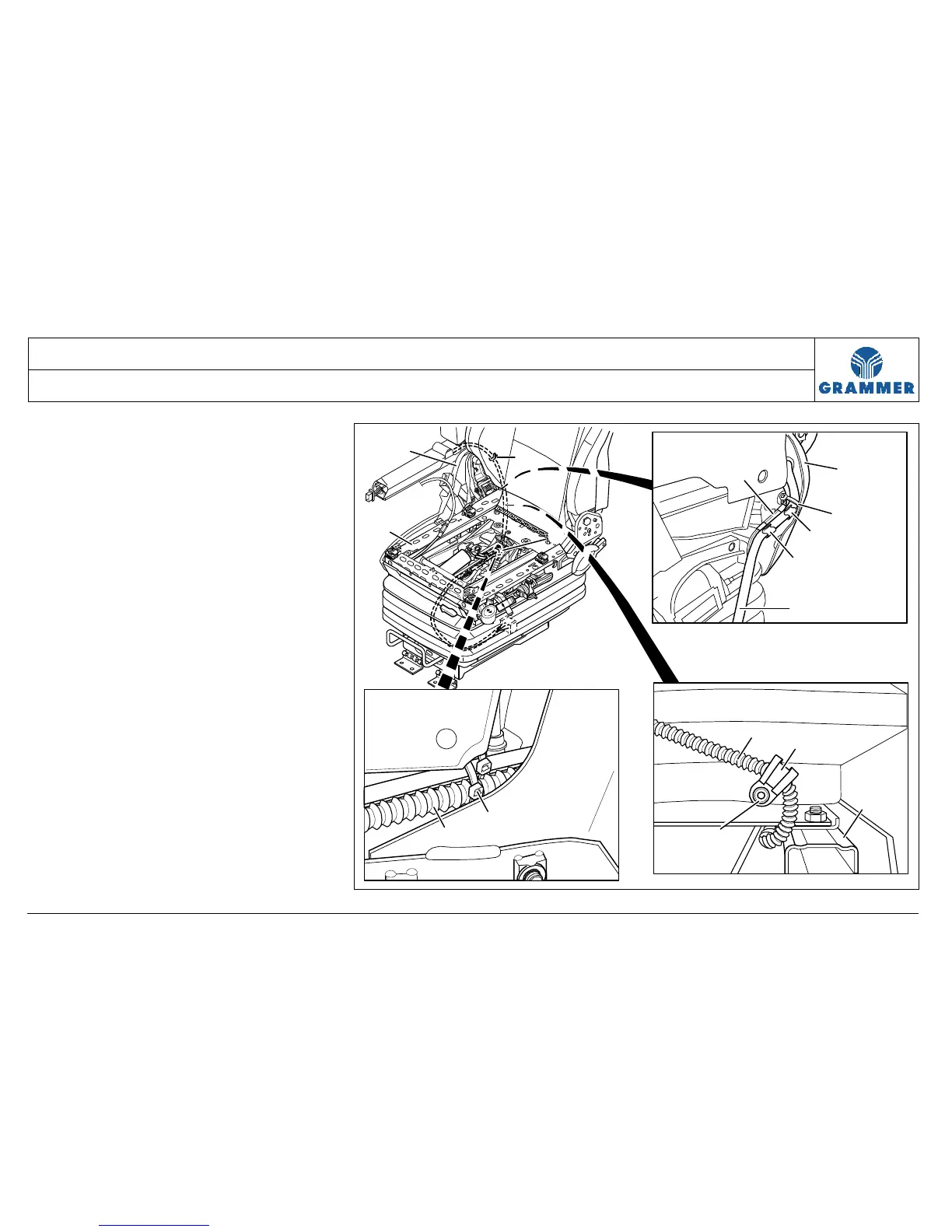 GRAMMER