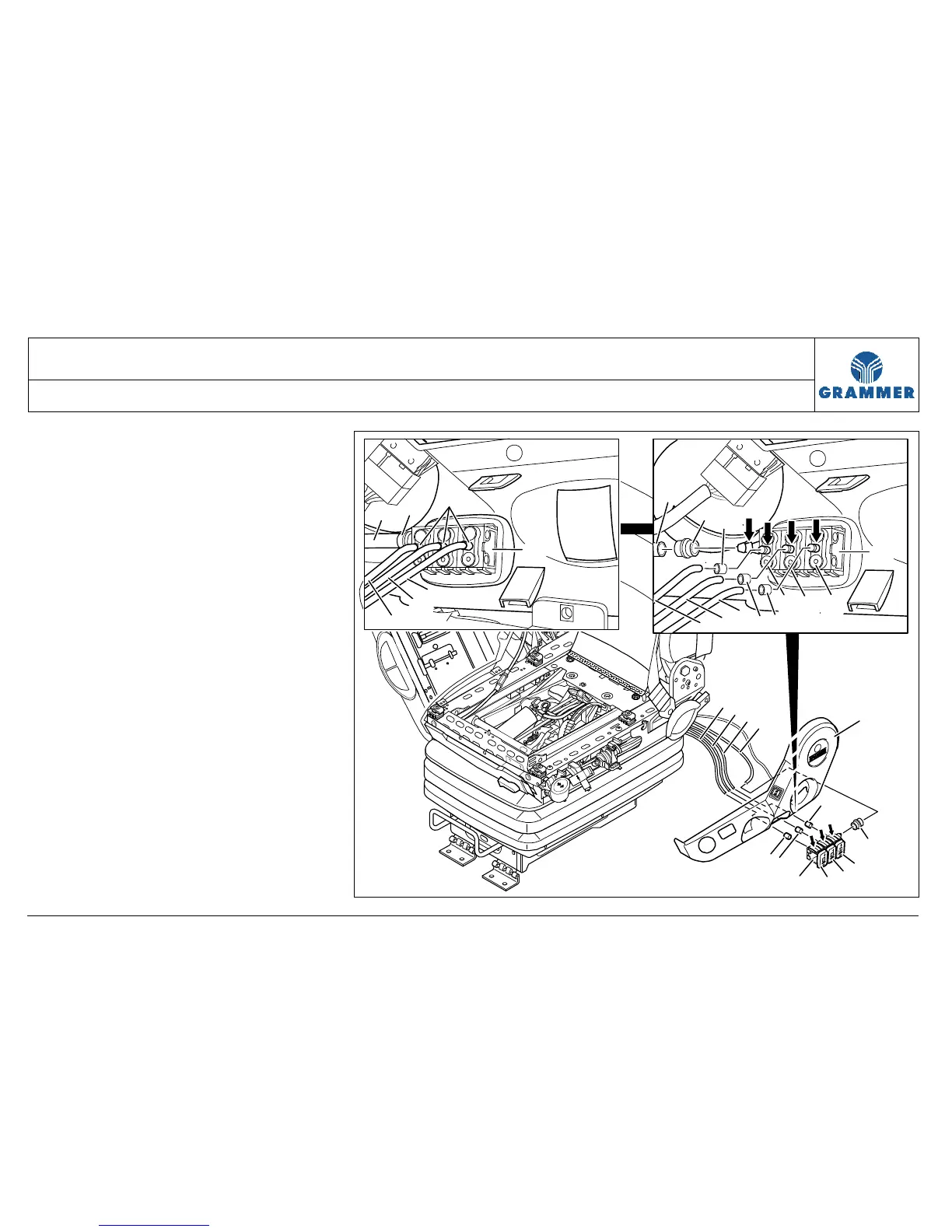 GRAMMER