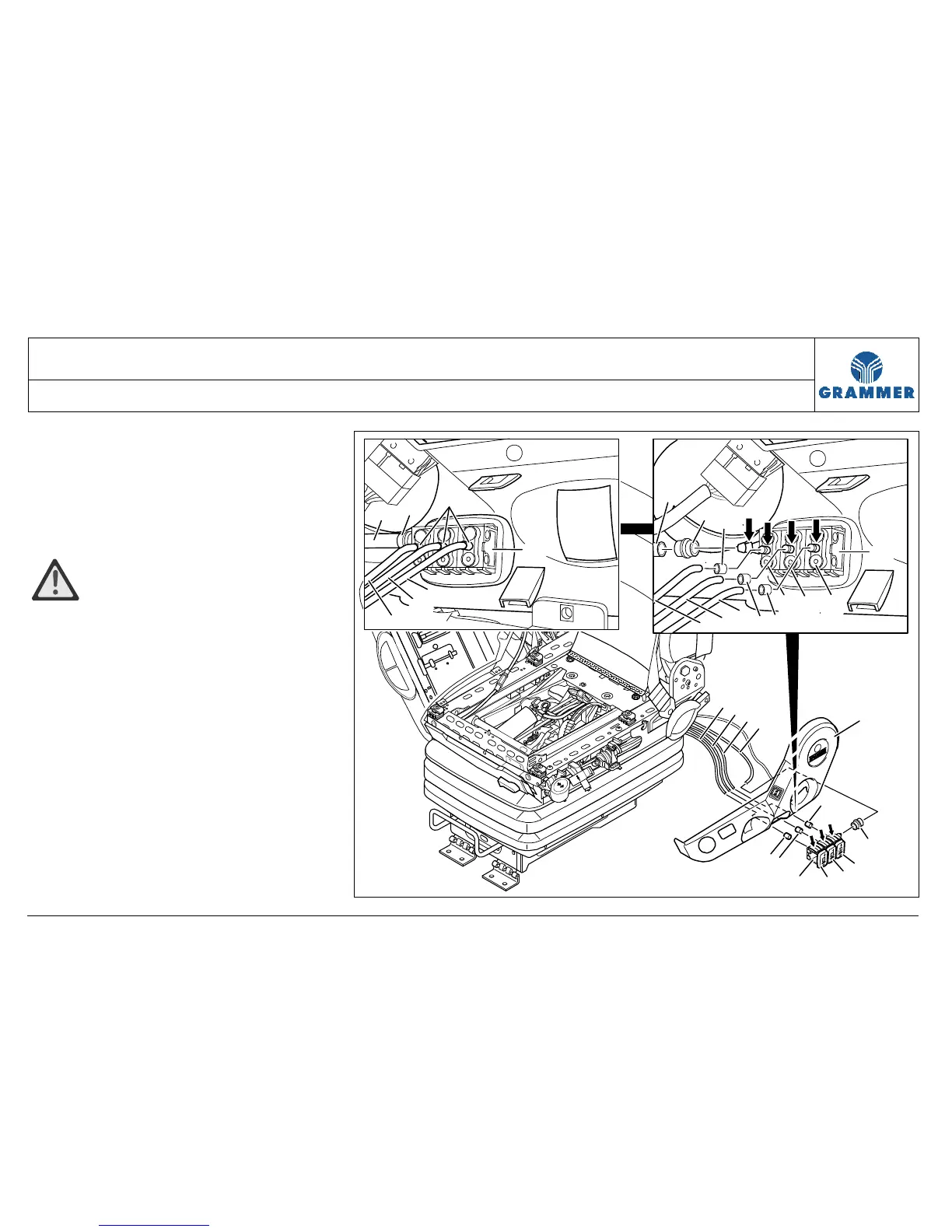 GRAMMER