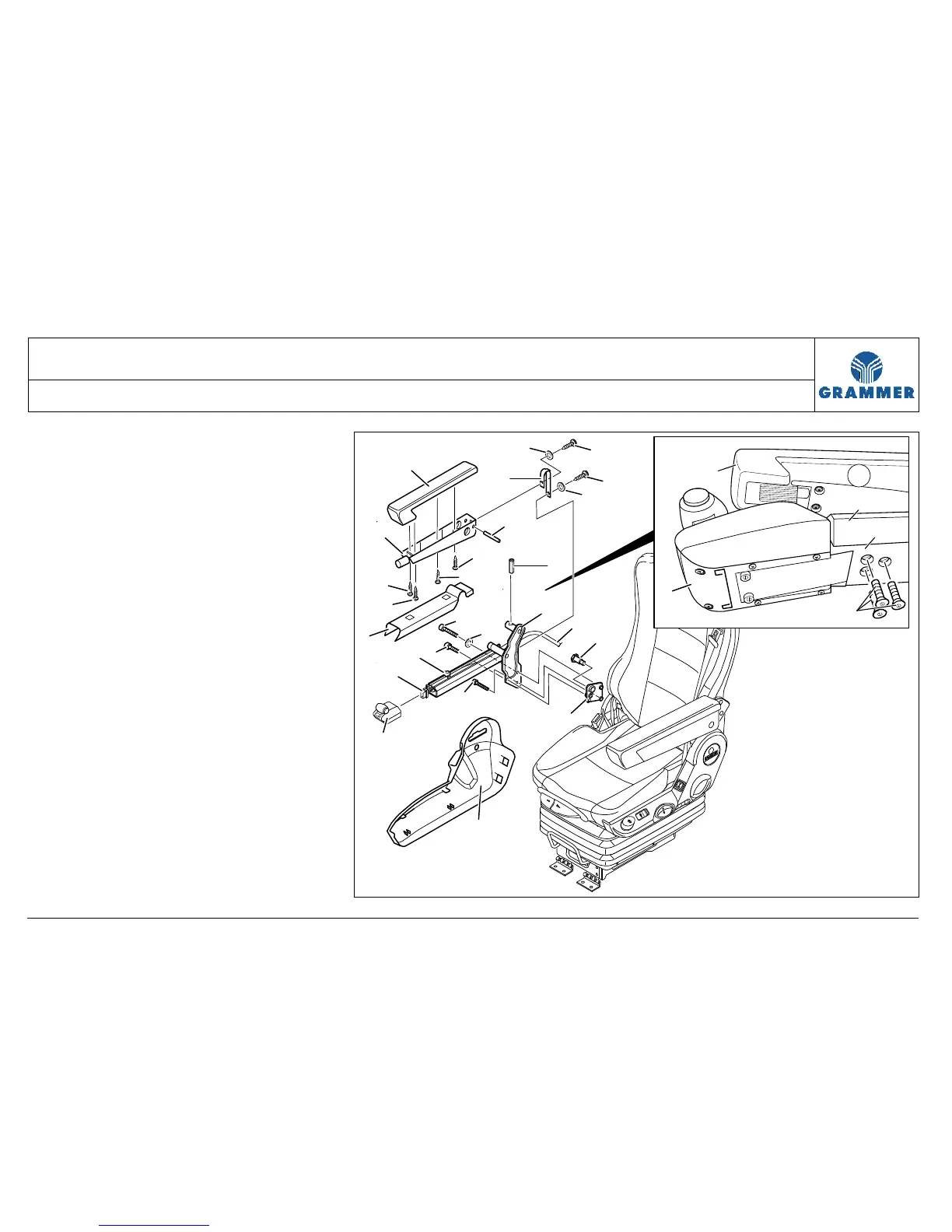 GRAMMER