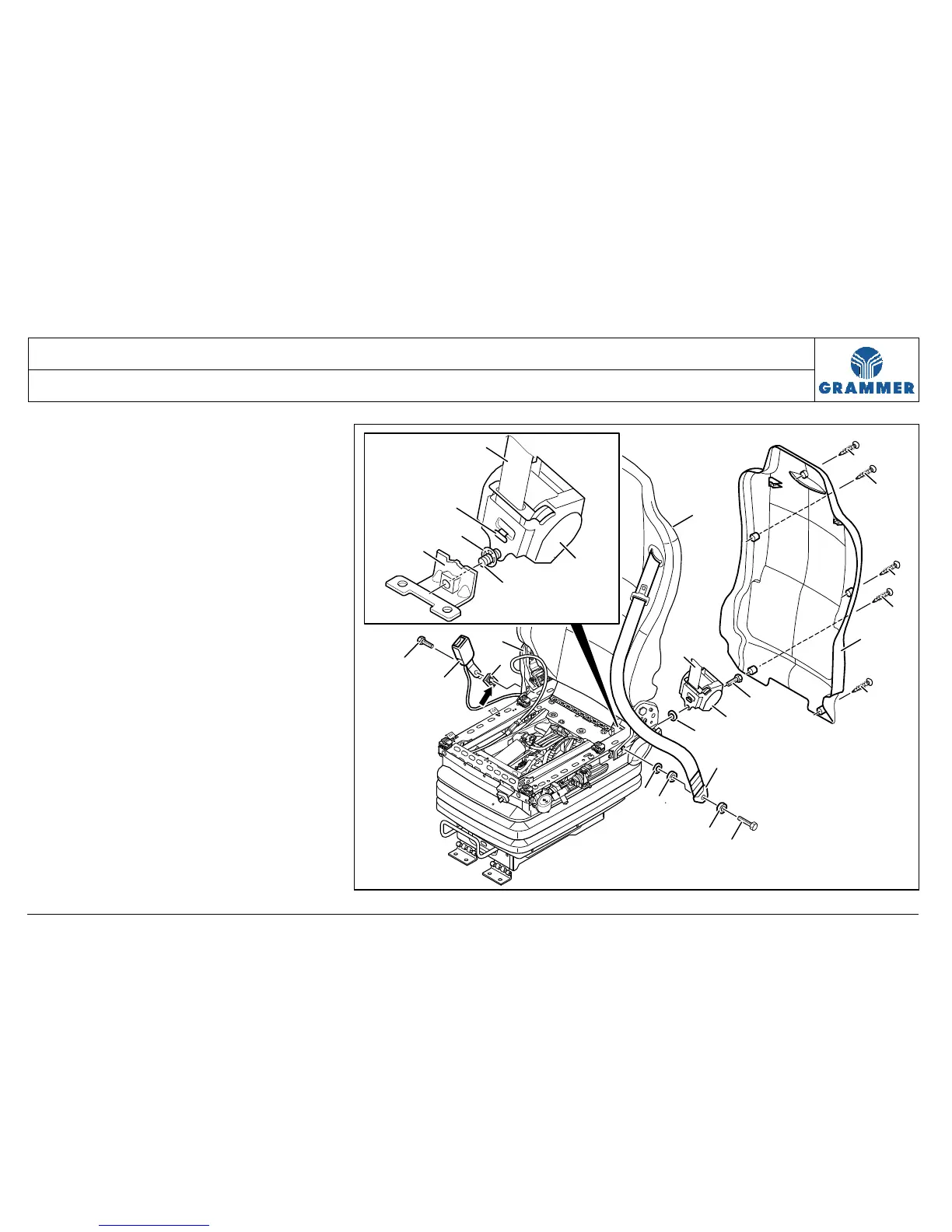 GRAMMER