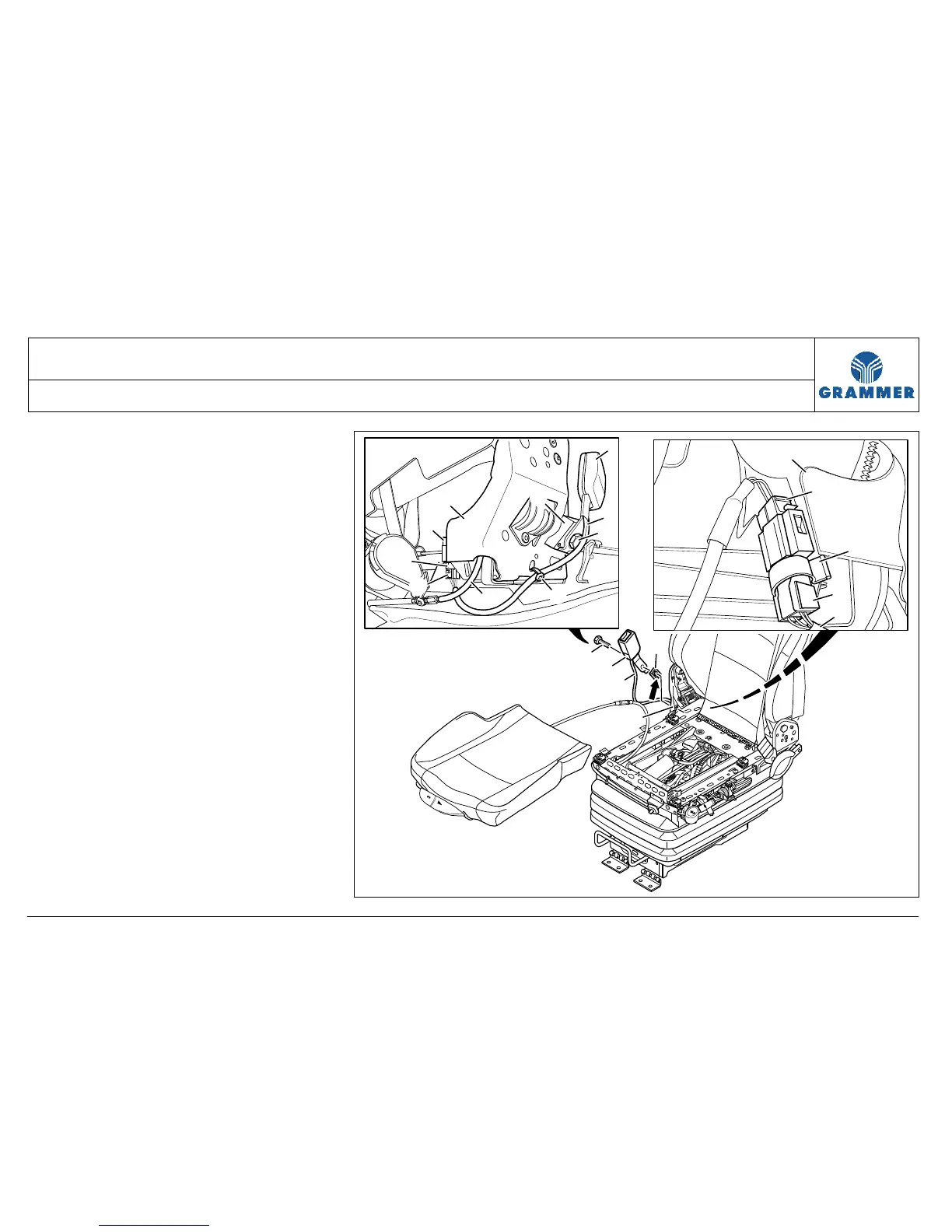 GRAMMER