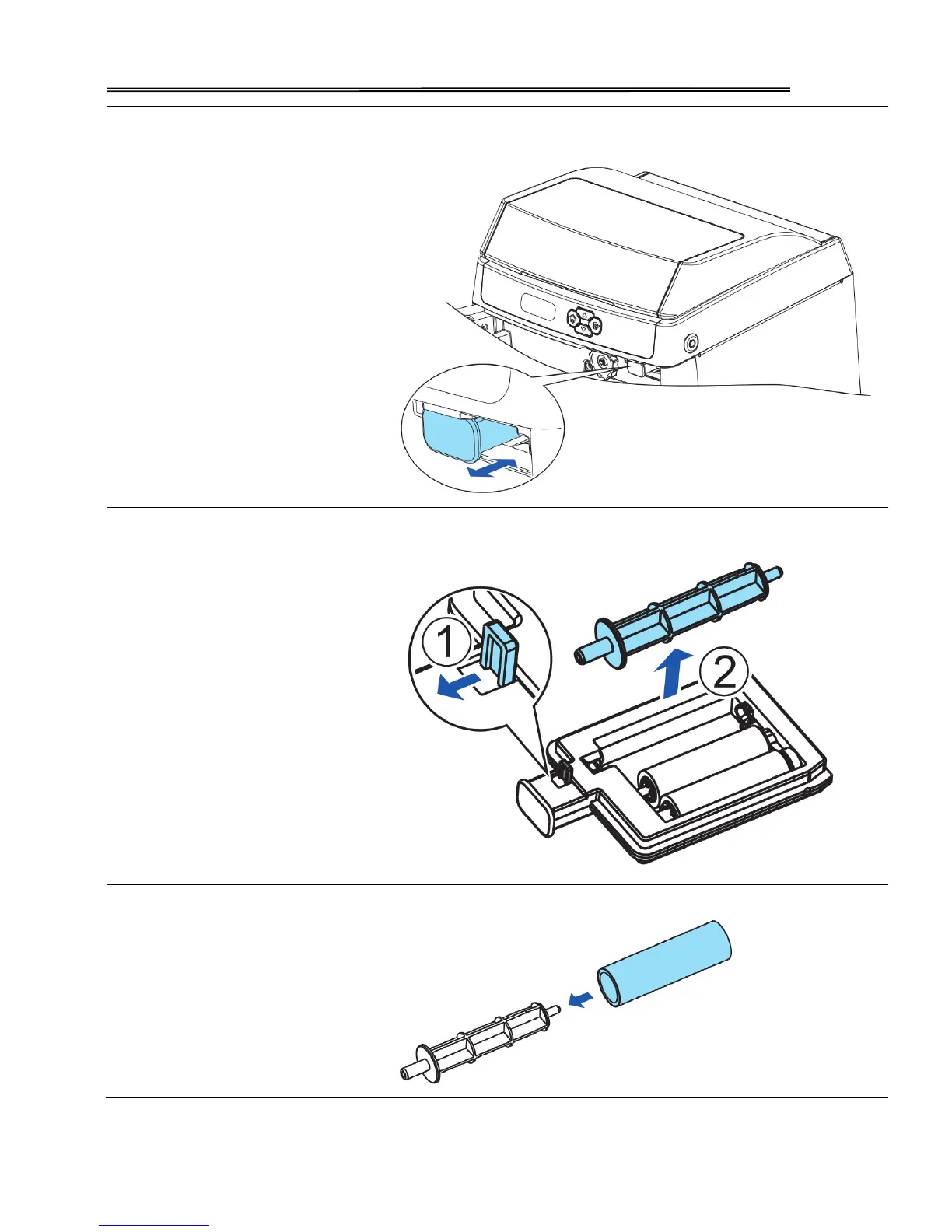 1

2