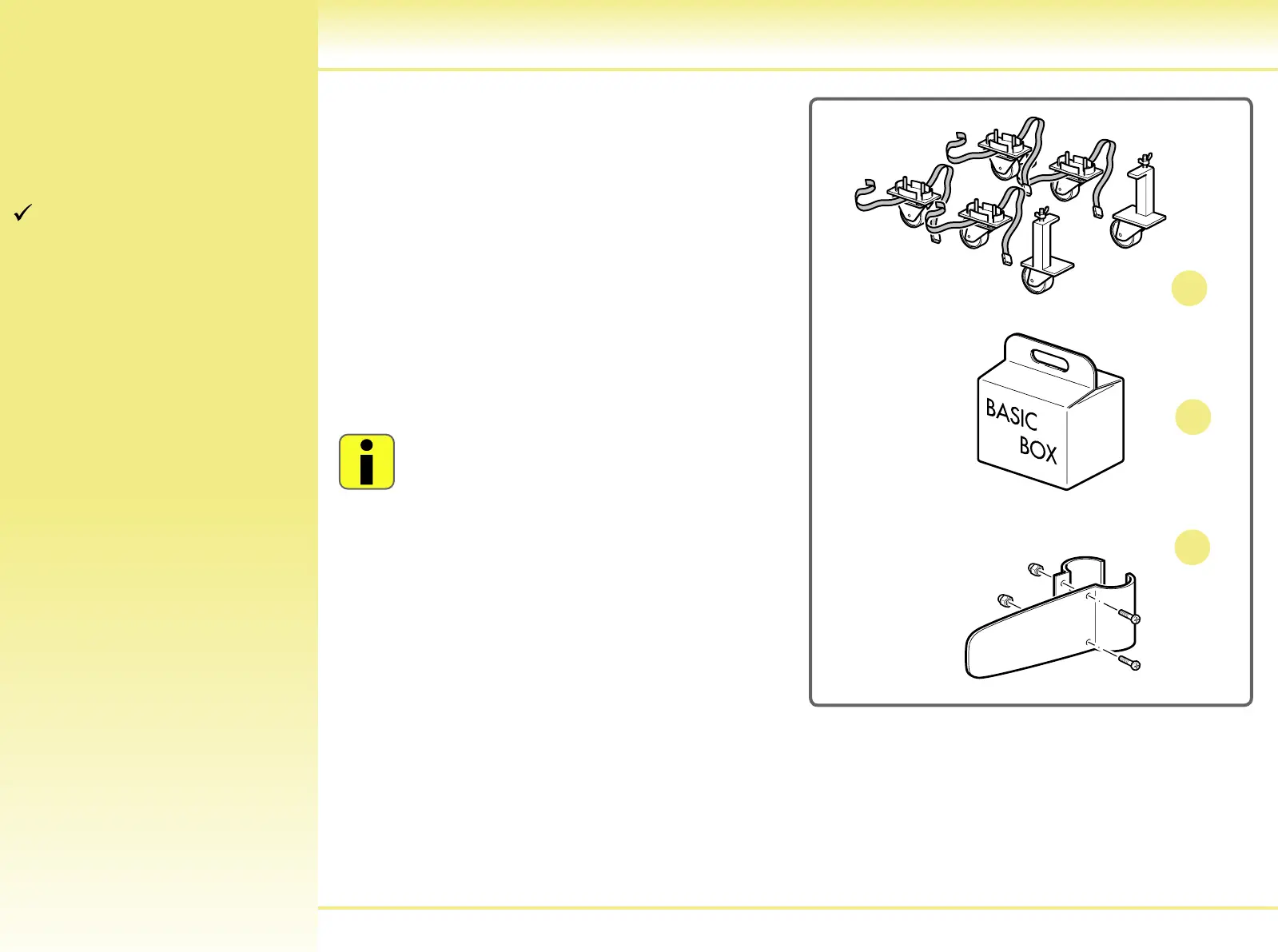 BASIC BOX