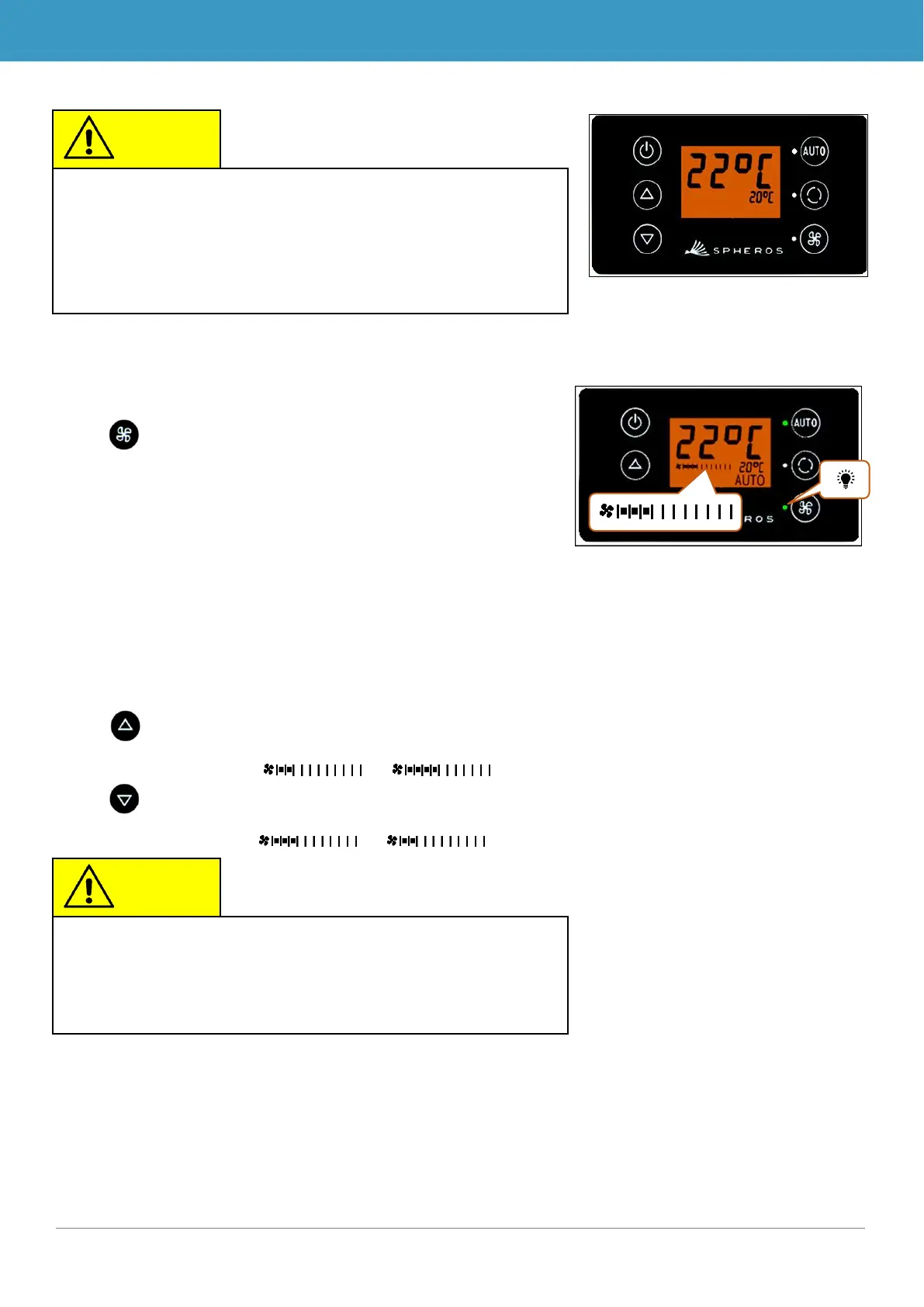 AUTO

22°C

20°C

SPHEROS

AUTO

22°C

20°C

AUTO

ROS