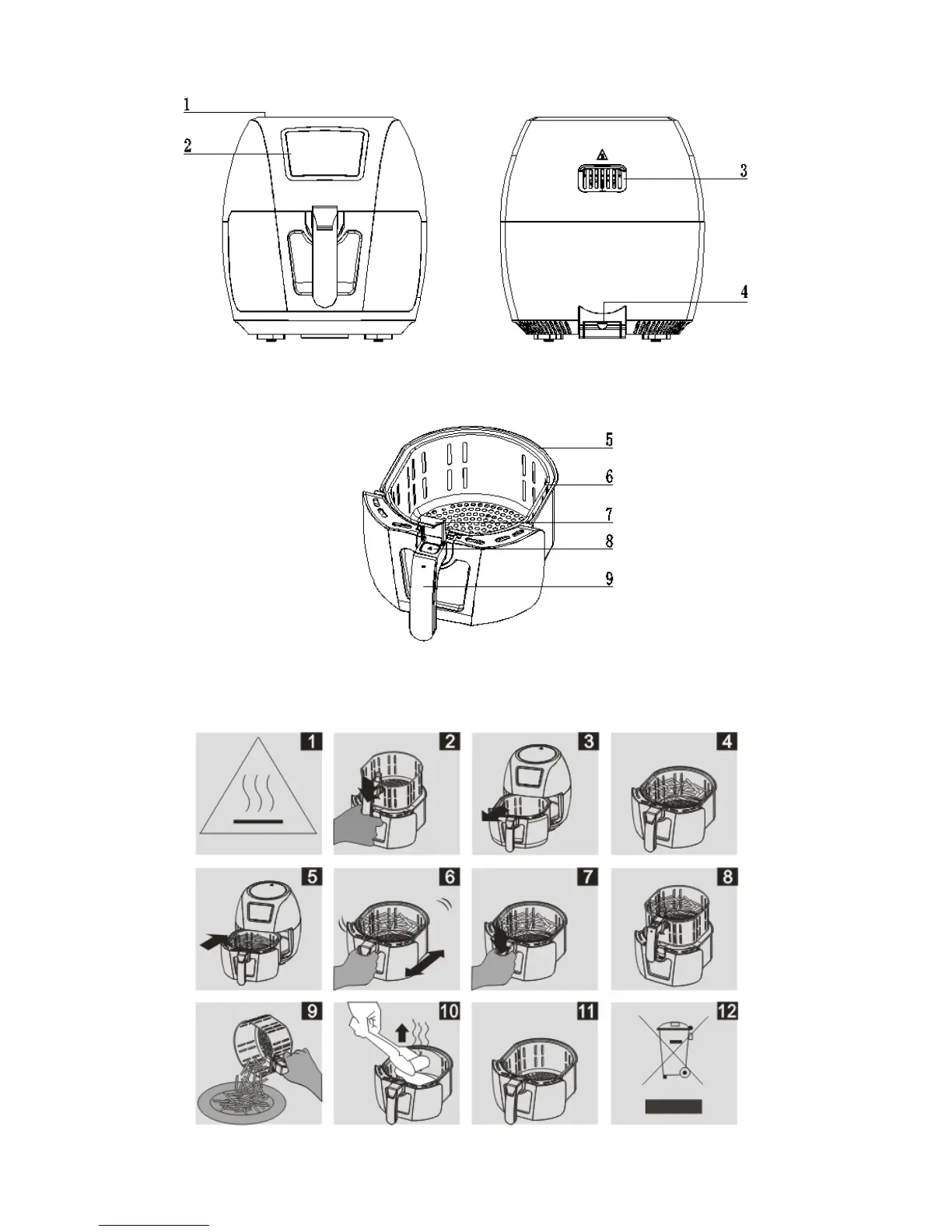 1
2
3
4
5
6
7
8
9
1
2
3
4
5
6
7
8
9
10
11
12