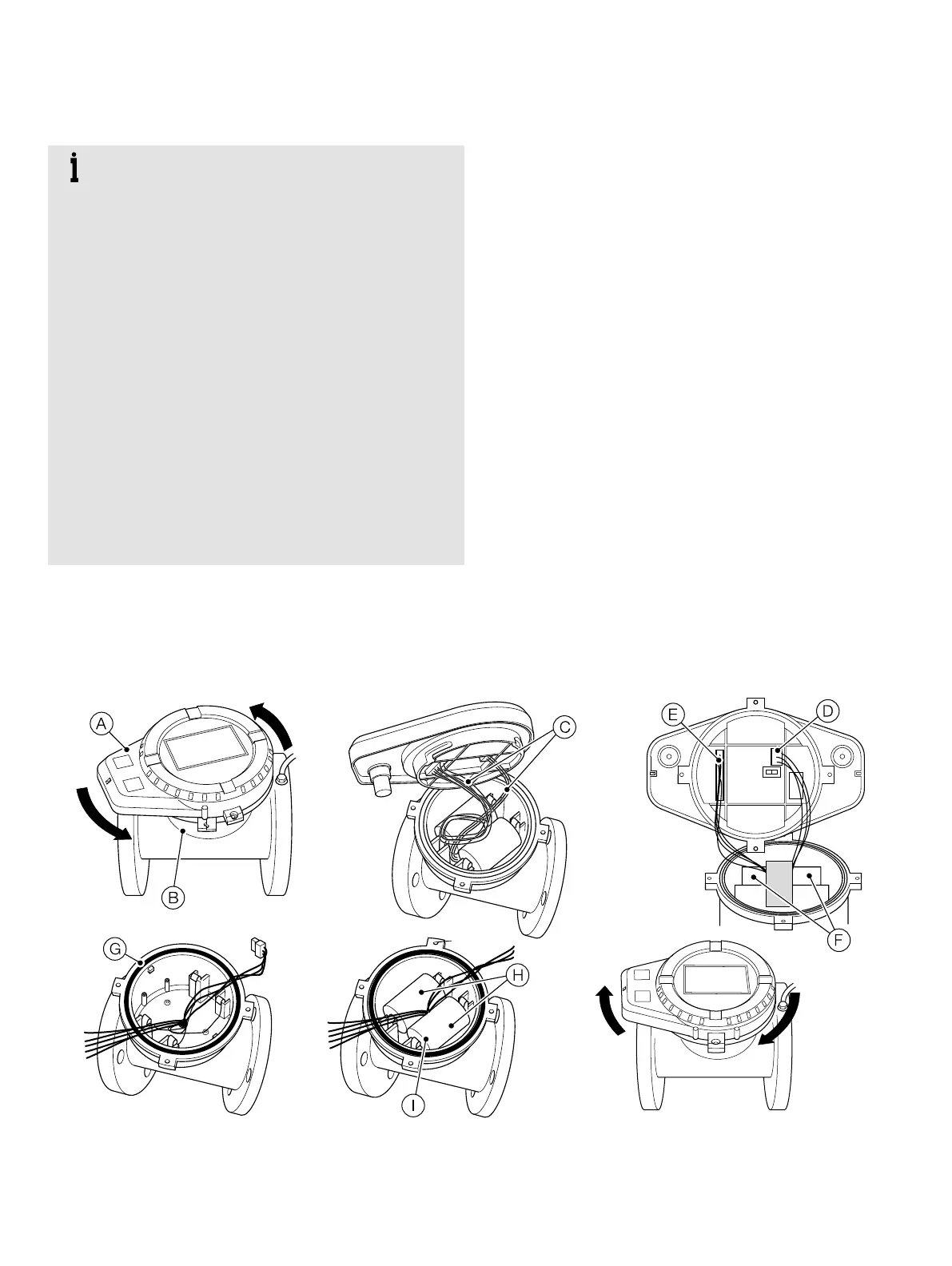 A

B

C

E

D

F

G

H

I