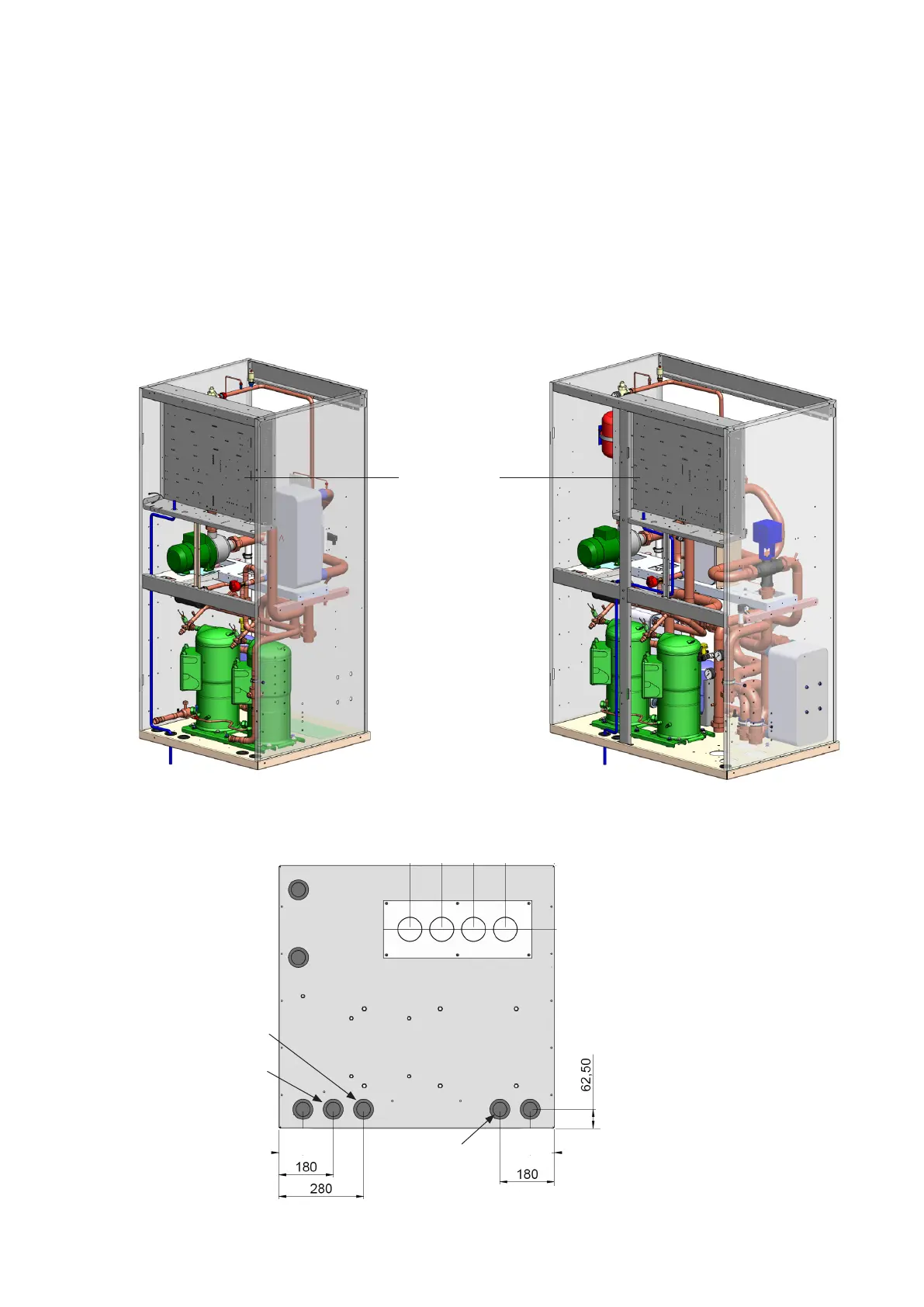 62,50

180

280

180