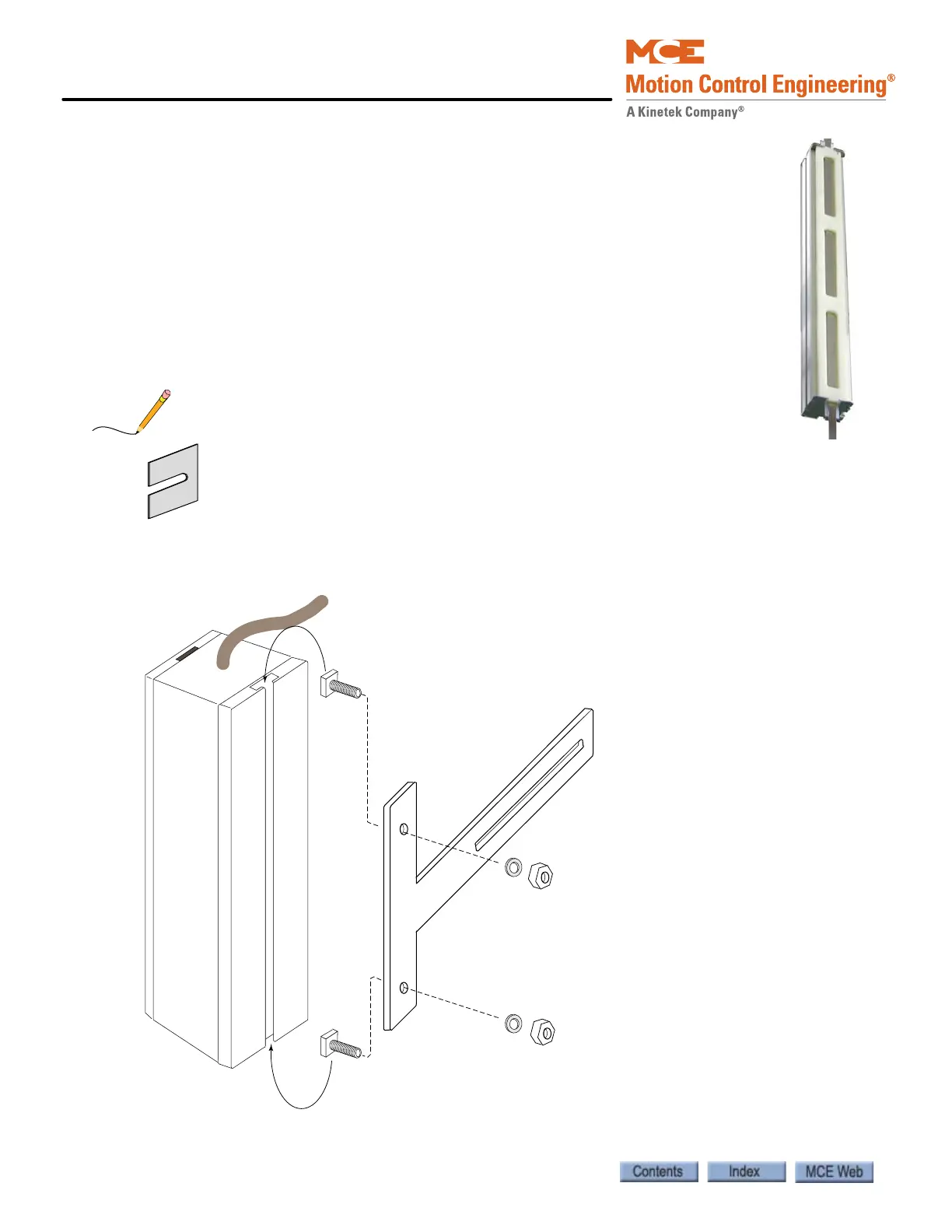 MCE
Motion Control Engineering®
A Kinetek Company®

Contents
Index
MCE Web