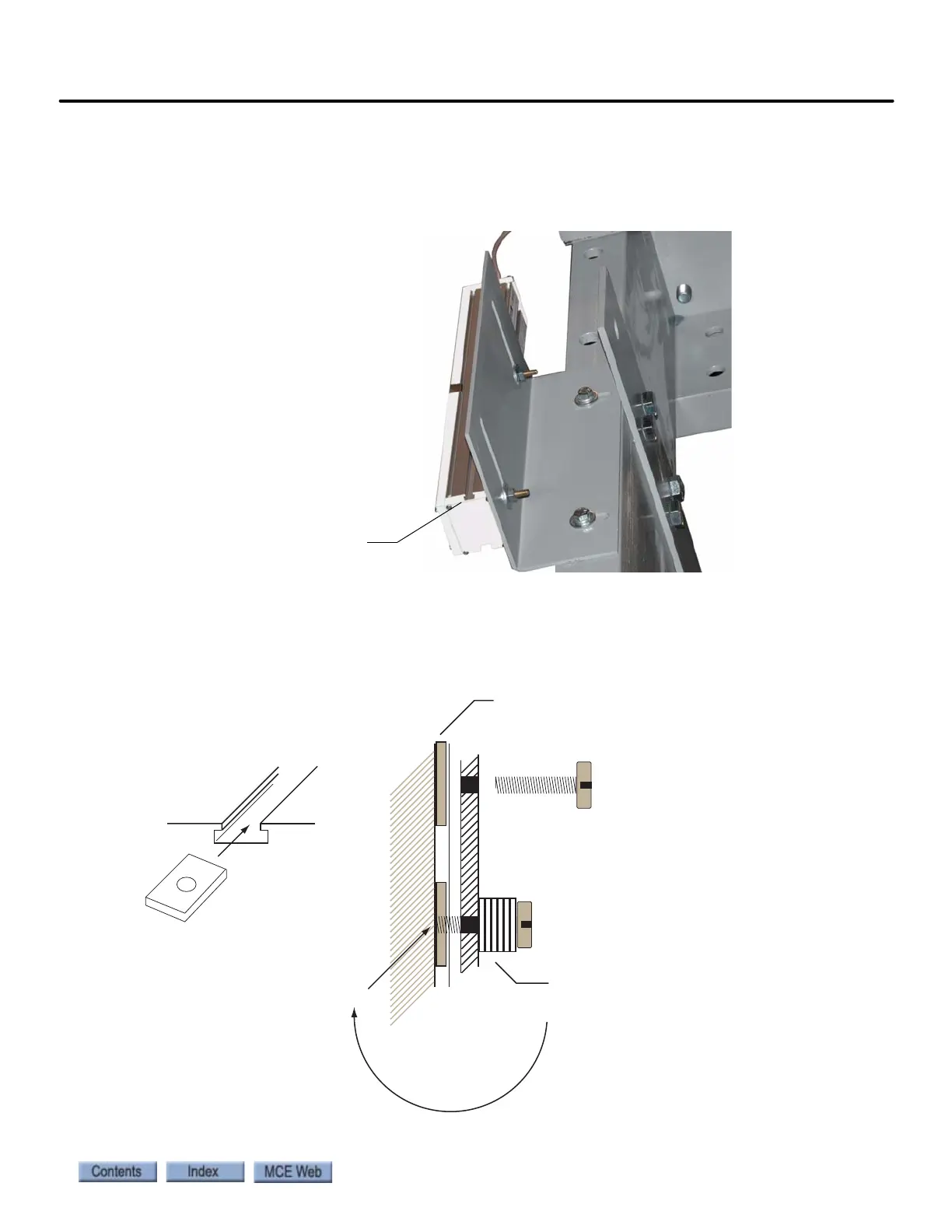 Contents Index MCE Web