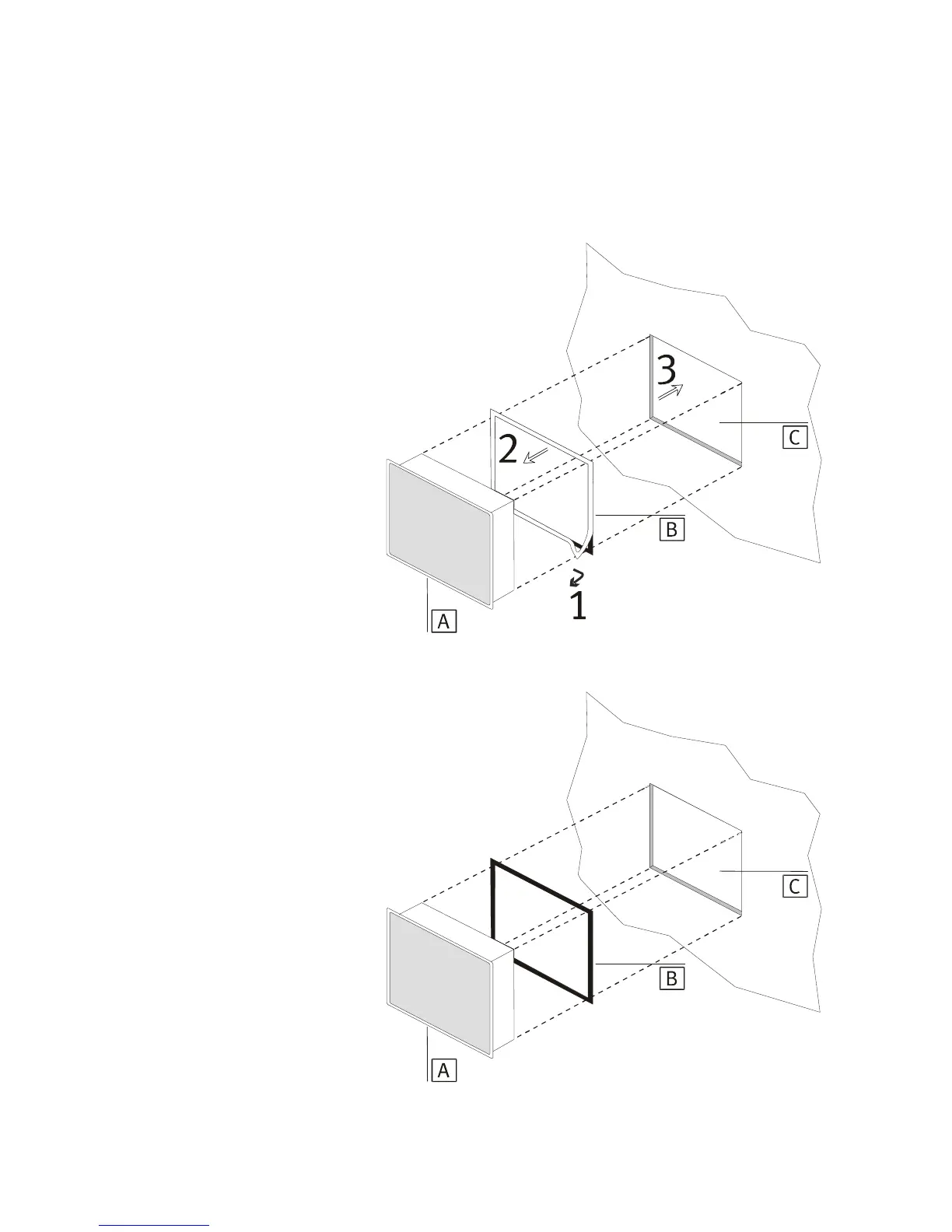 3
C
2
B
1
A
C
B
A