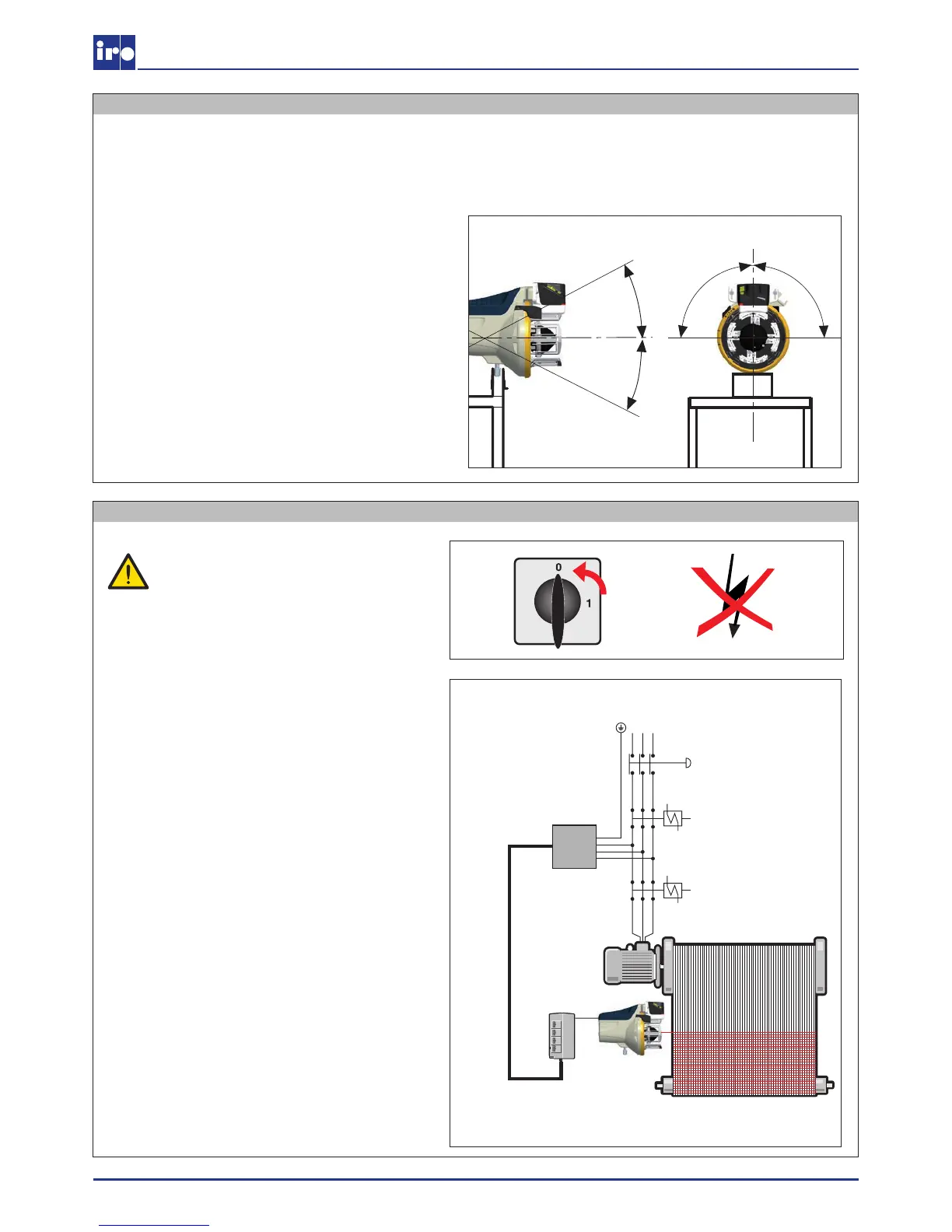 iro

0

1