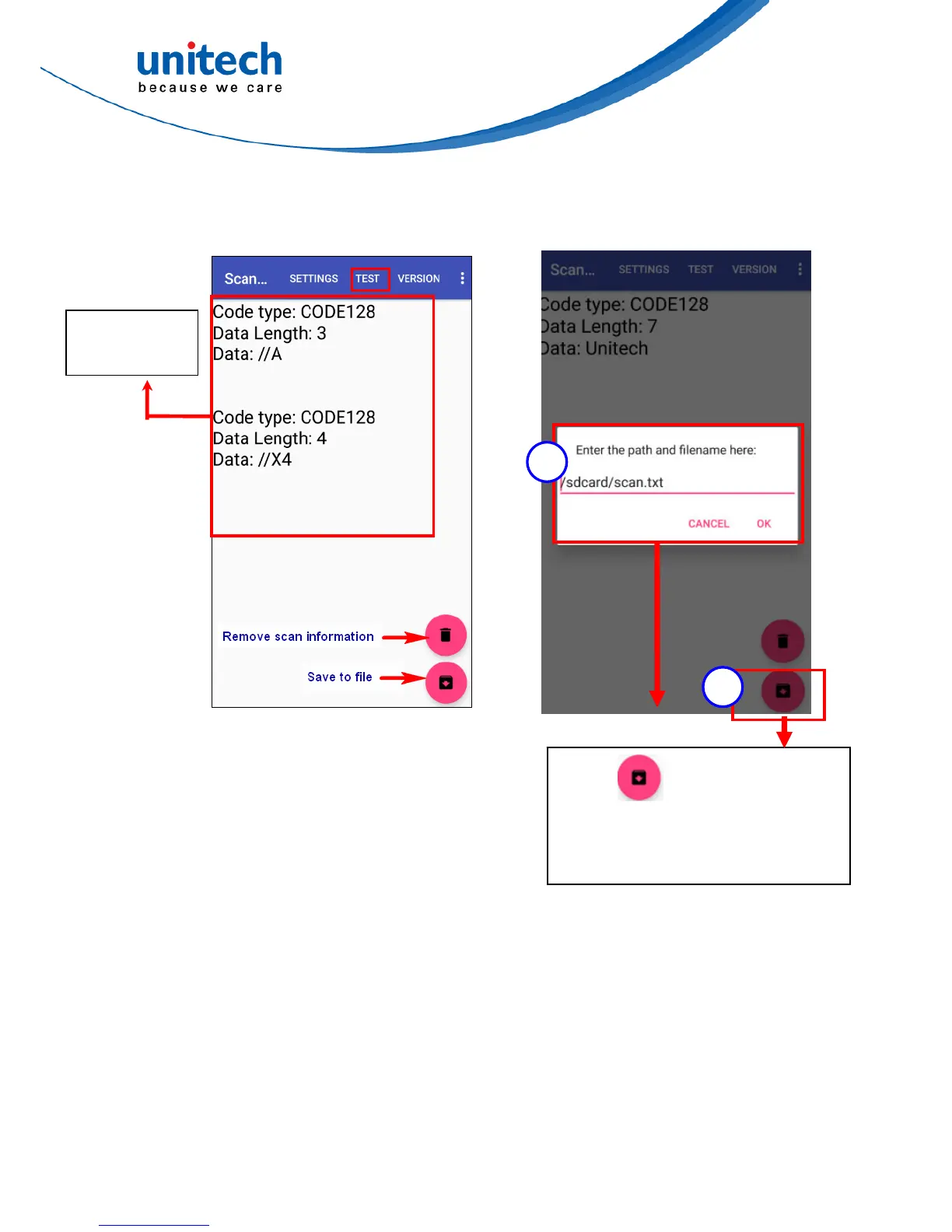 unitech
because we care

Scan... SETTINGS TEST VERSION

Code type: CODE128
Data Length: 3
Data: //A

Code type: CODE128
Data Length: 4
Data: //X4

Remove scan information

Save to file

Scan... SETTINGS TEST VERSION

Code type: CODE128
Data Length: 7
Data: Unitech

Enter the path and filename here:

/sdcard/scan.txt

CANCEL OK