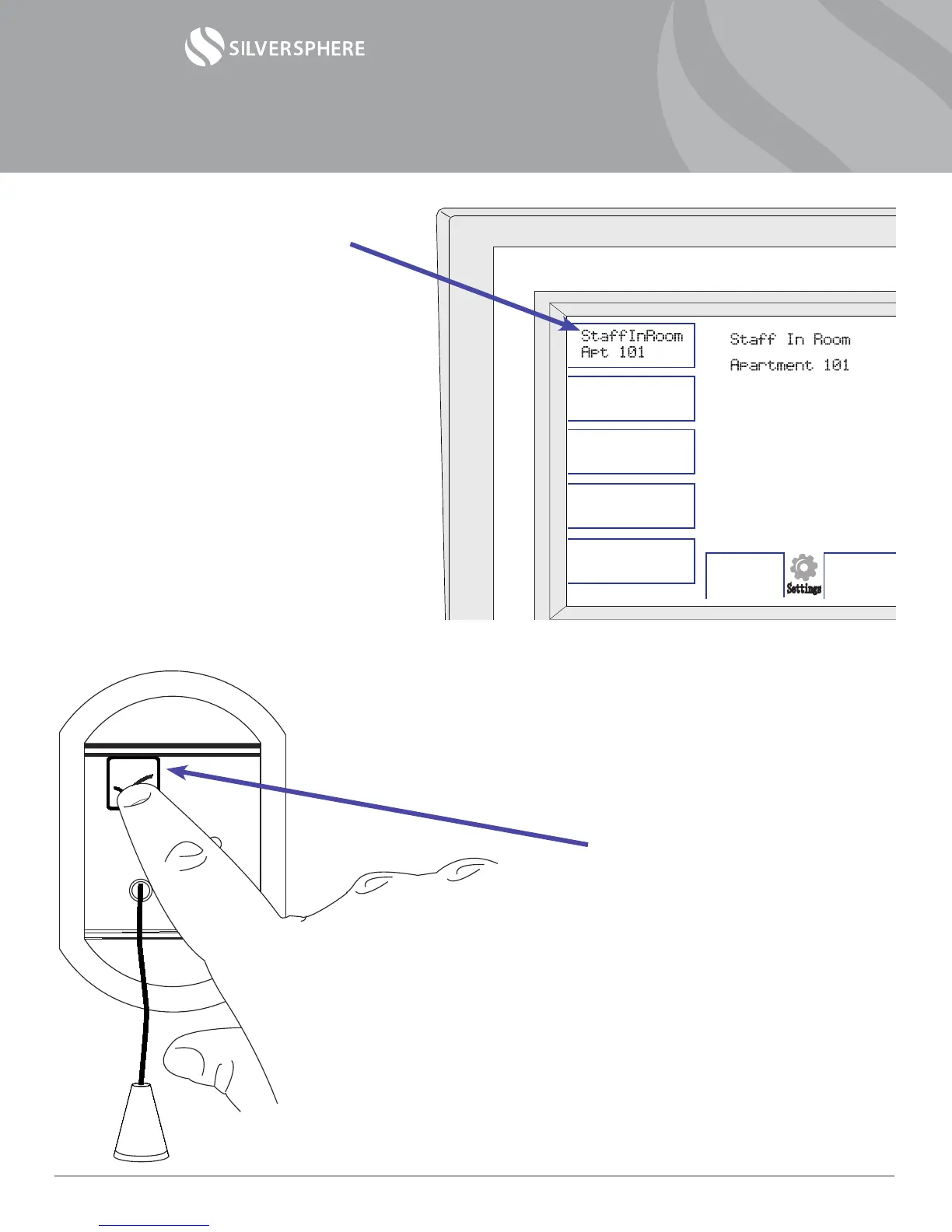 SILVERSPHERE

StaffInRoom
Apt 101

Staff In Room
Apartment 101

Settings