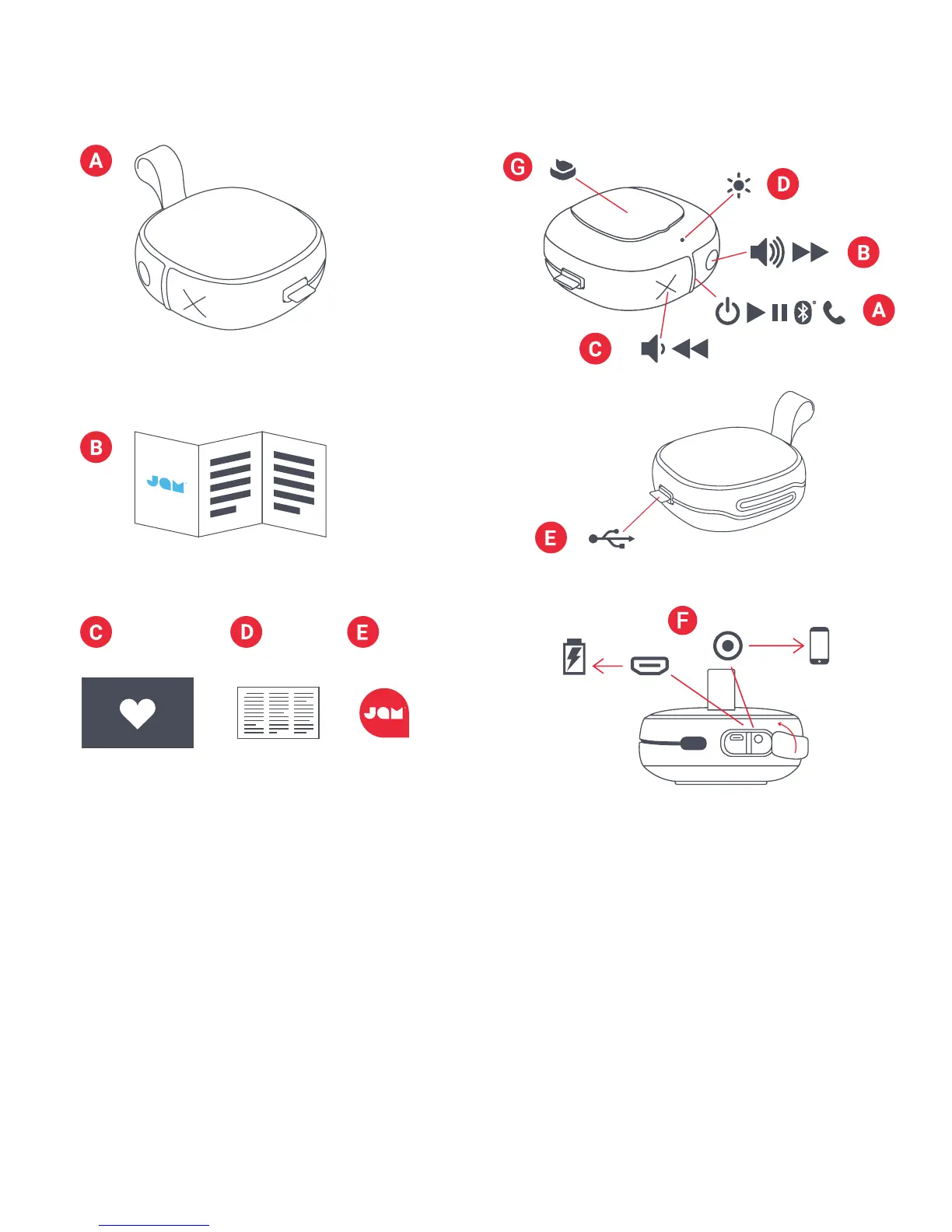 A

B

JAM

C

D

E

JAM

G

D

B

A

C

E

F