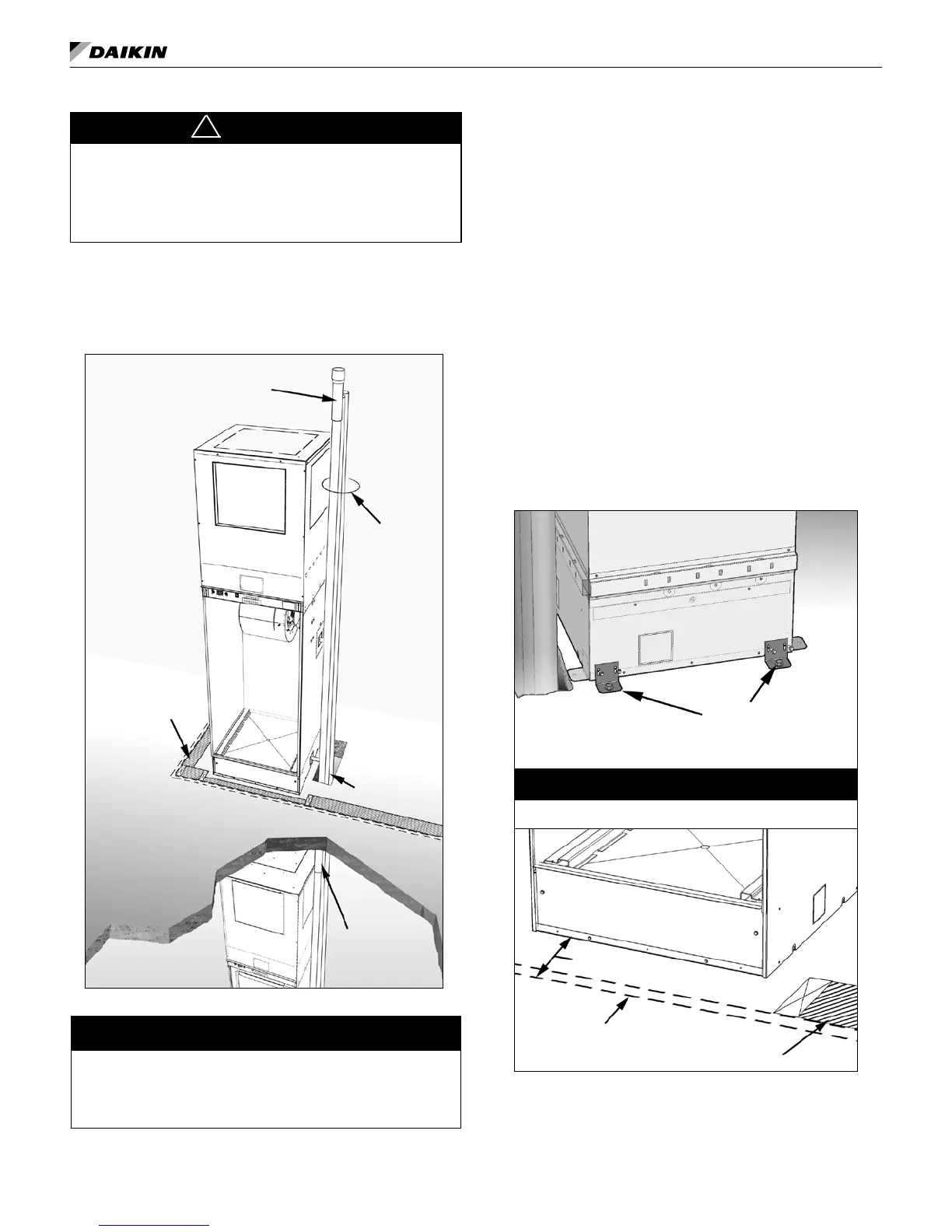 DAIKIN