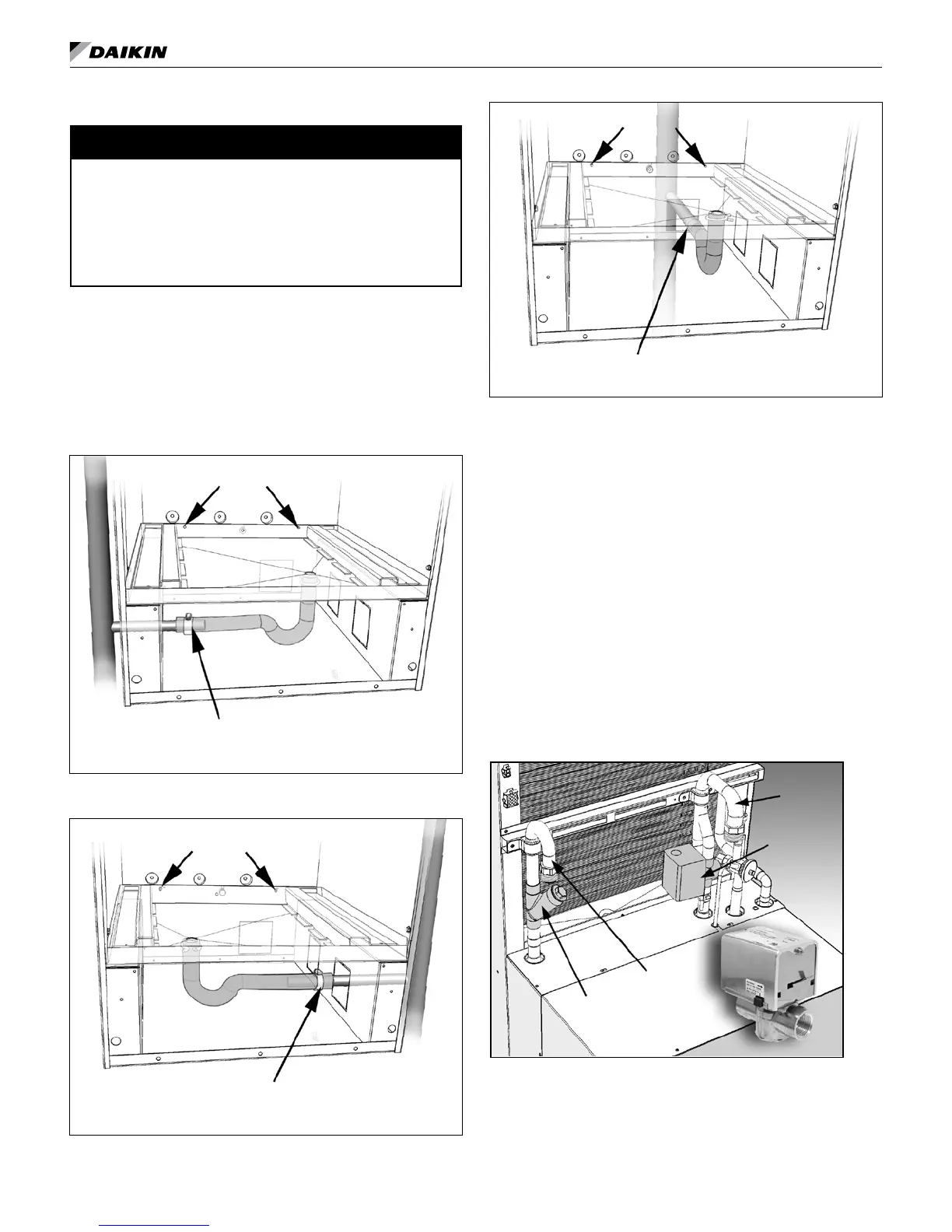 DAIKIN